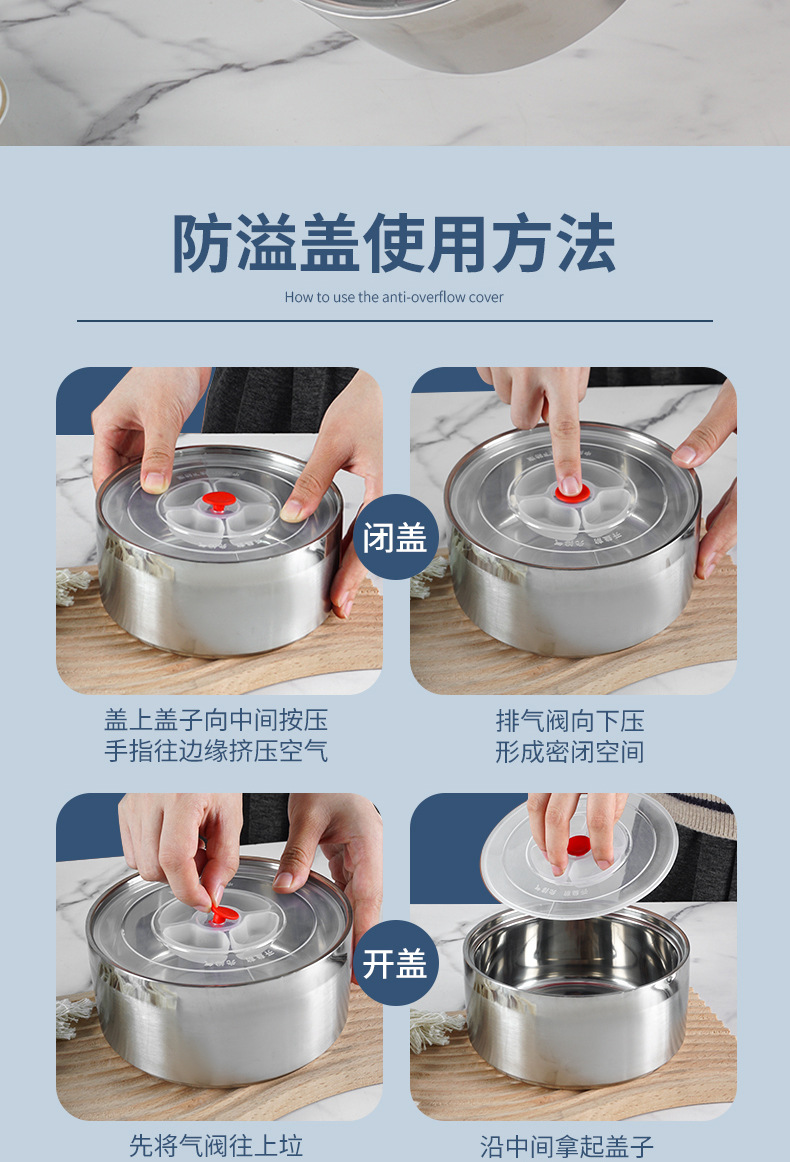 防溢盖使用方法

How to use the anti-overflow cover

闭盖

盖上盖子向中间按压
手指往边缘挤压空气

排气阀向下压
形成密闭空间

开盖

先将气阀往上垃

沿中间拿起盖子