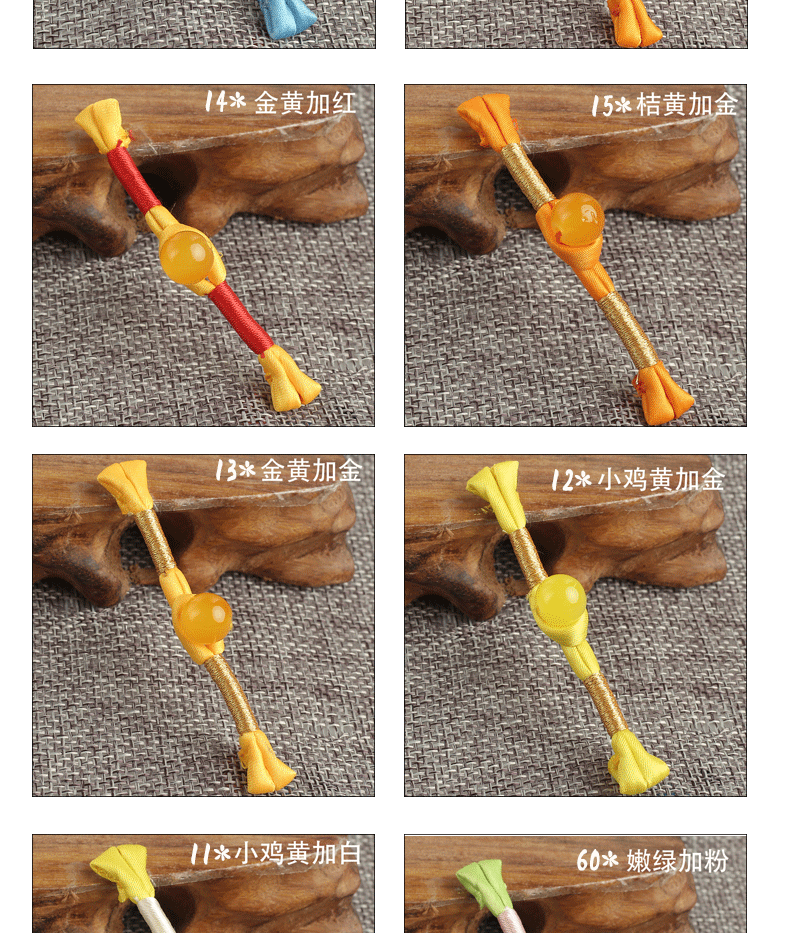 14* 金黄加红

15* 桔黄加金

13* 金黄加金

12* 小鸡黄加金

11* 小鸡黄加白

60* 嫩绿加粉