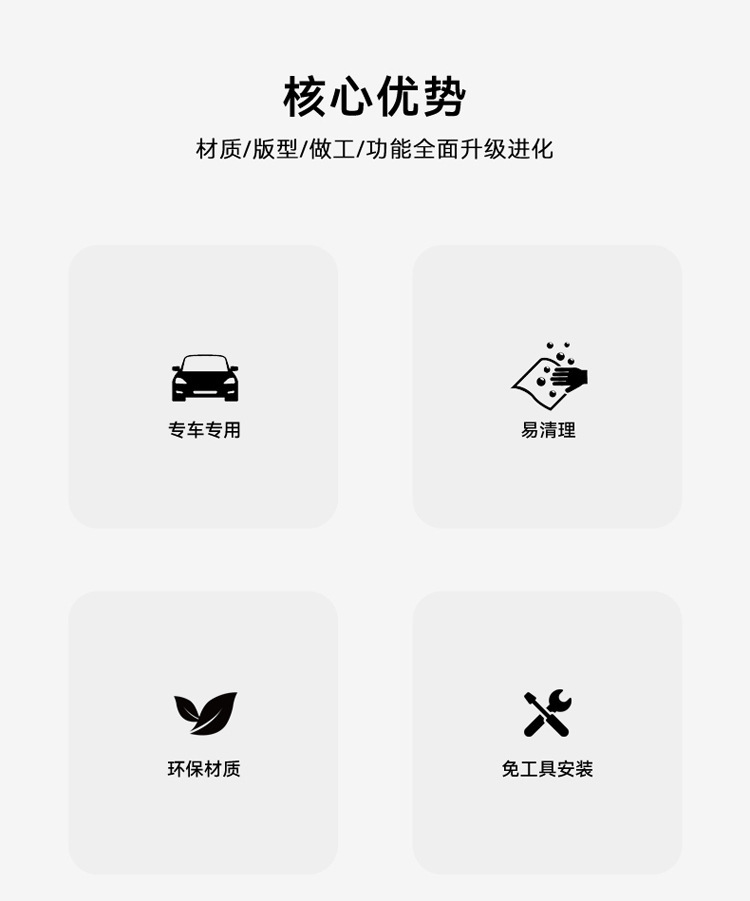 核心优势

材质/版型/做工/功能全面升级进化

专车专用

易清理

环保材质

免工具安装