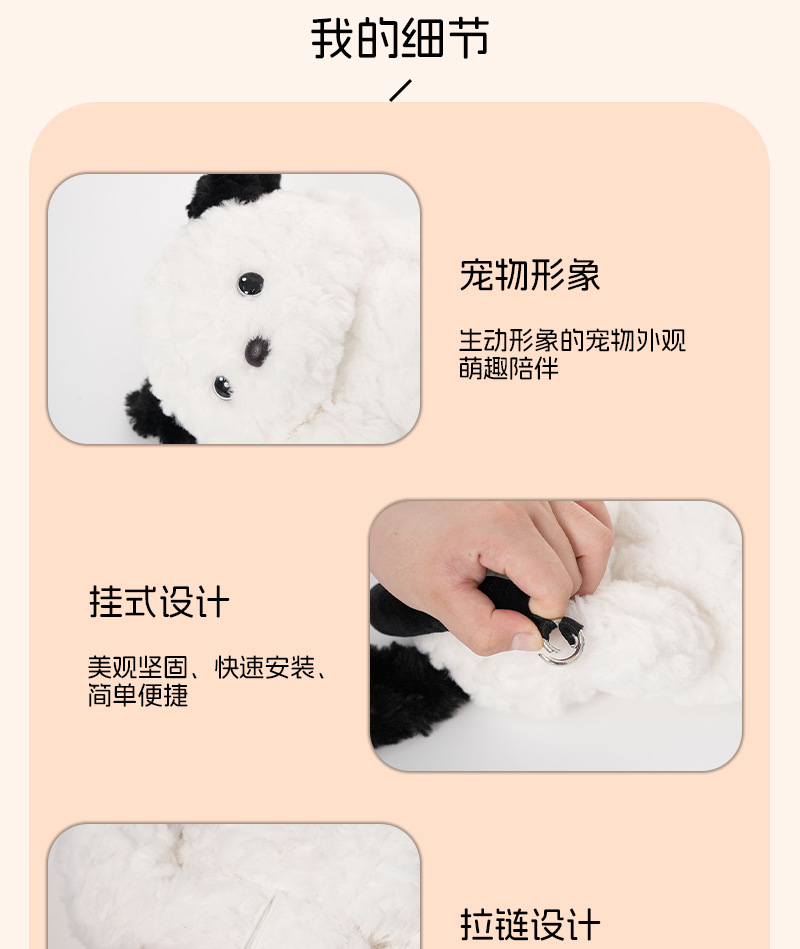 我的细节

宠物形象

生动形象的宠物外观
萌趣陪伴

挂式设计

美观坚固、快速安装、
简单便捷

拉链设计