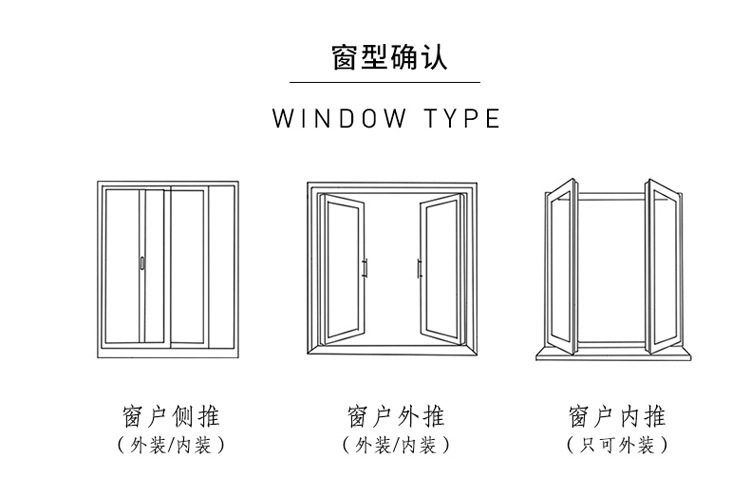 窗型确认

WINDOW TYPE

窗户侧推
（外装/内装）

窗户外推
（外装/内装）

窗户内推
（只可外装）