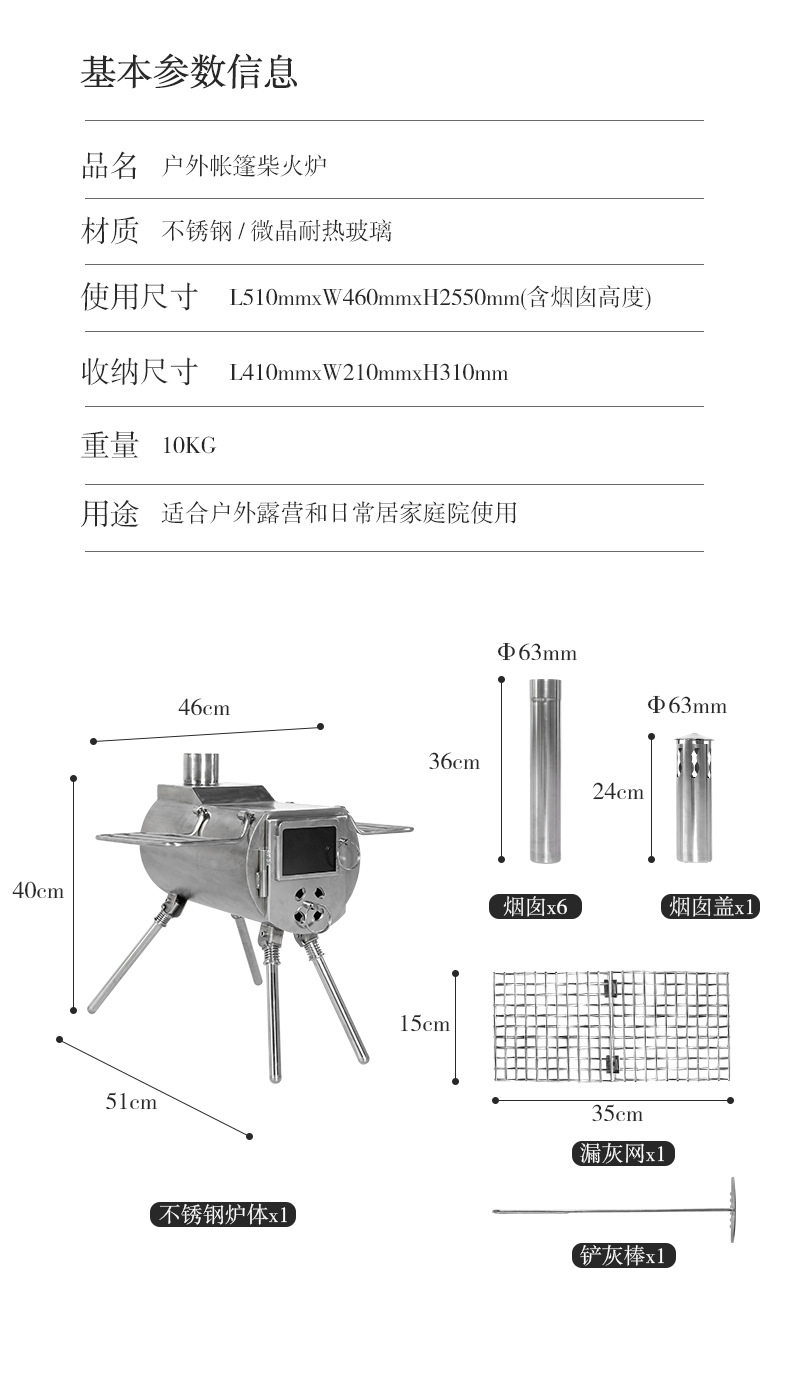 基本参数信息

品名 户外帐篷柴火炉

材质 不锈钢 / 微晶耐热玻璃

使用尺寸 L510mmxW460mmxH2550mm(含烟囱高度)

收纳尺寸 L410mmxW210mmxH310mm

重量 10KG

用途 适合户外露营和日常居家庭院使用

46cm

40cm

51cm

不锈钢炉体x1

Φ63mm

36cm

烟囱x6

Φ63mm

24cm

烟囱盖x1

15cm

35cm

漏灰网x1

铲灰棒x1