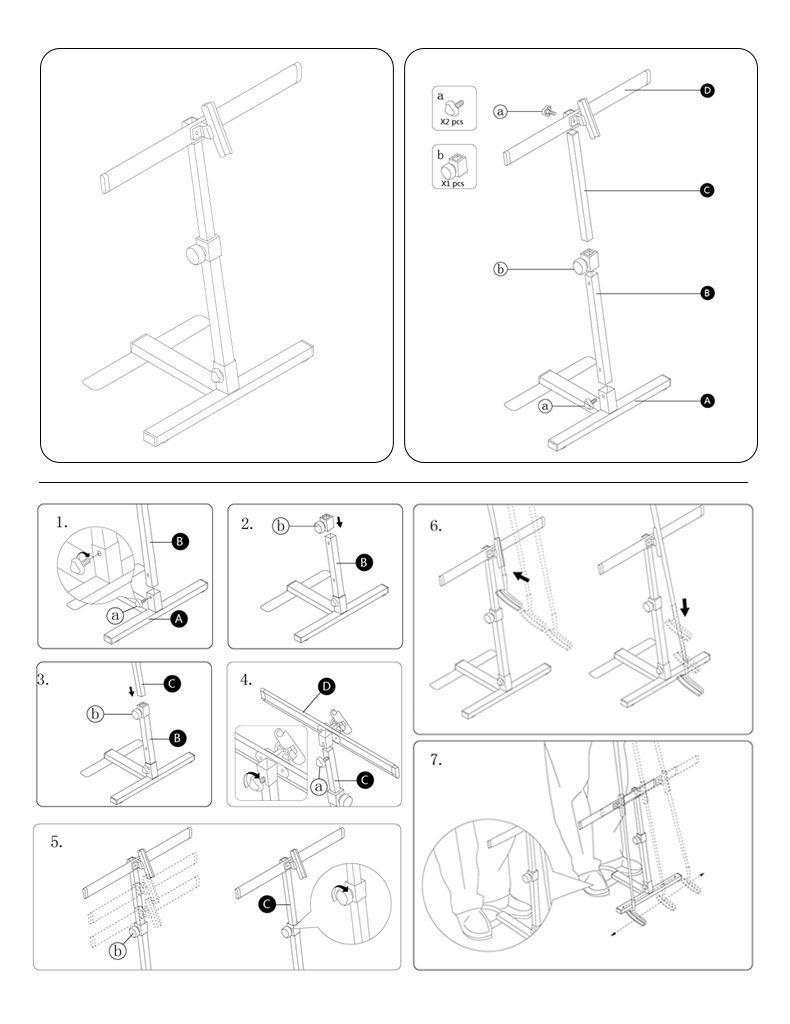 a
X2 pcs

b
X1 pcs

a
D
C
b
B
a
A

1.
B
a
A

2.
b
B

3.
C
b
B

4.
D
a
C

5.
b
C

6.

7.