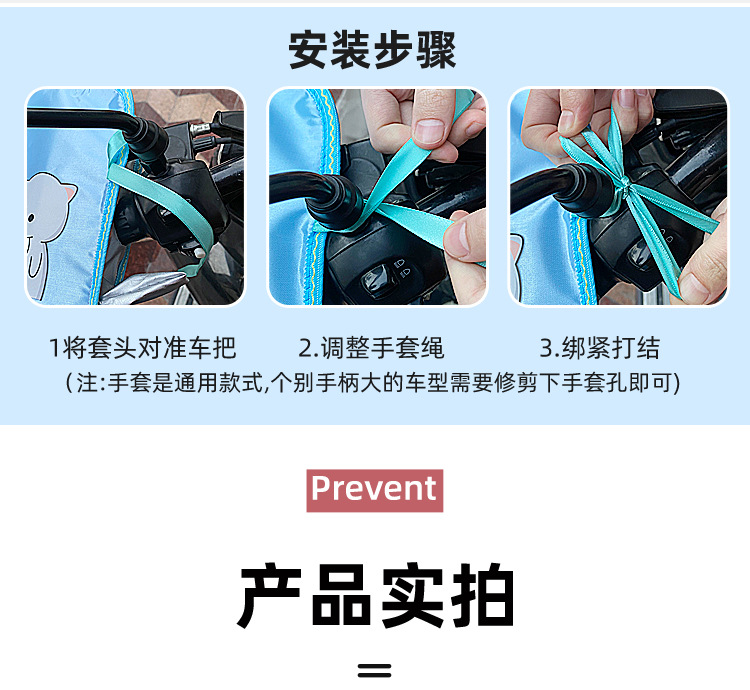 安装步骤

1将套头对准车把

2.调整手套绳

3.绑紧打结

（注:手套是通用款式,个别手柄大的车型需要修剪下手套孔即可)

Prevent

产品实拍

=