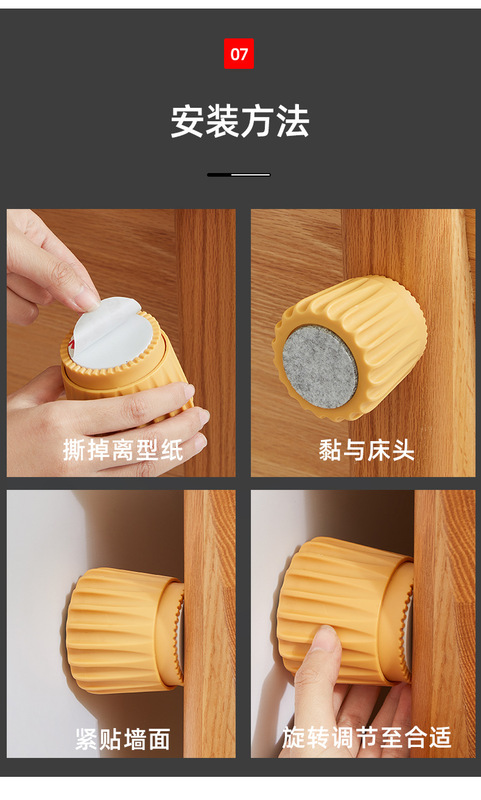 07

安装方法

撕掉离型纸

黏与床头

紧贴墙面

旋转调节至合适