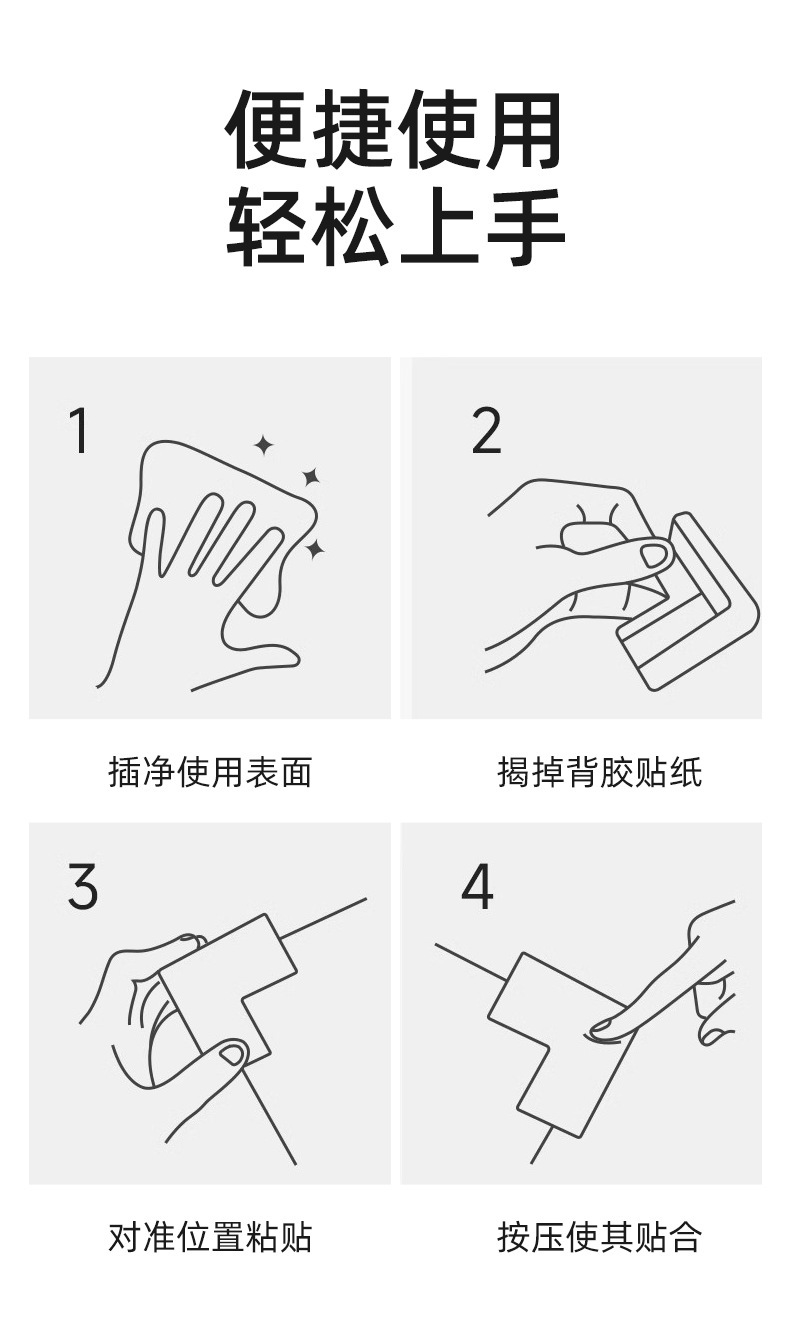 便捷使用
轻松上手

1

插净使用表面

2

揭掉背胶贴纸

3

对准位置粘贴

4

按压使其贴合