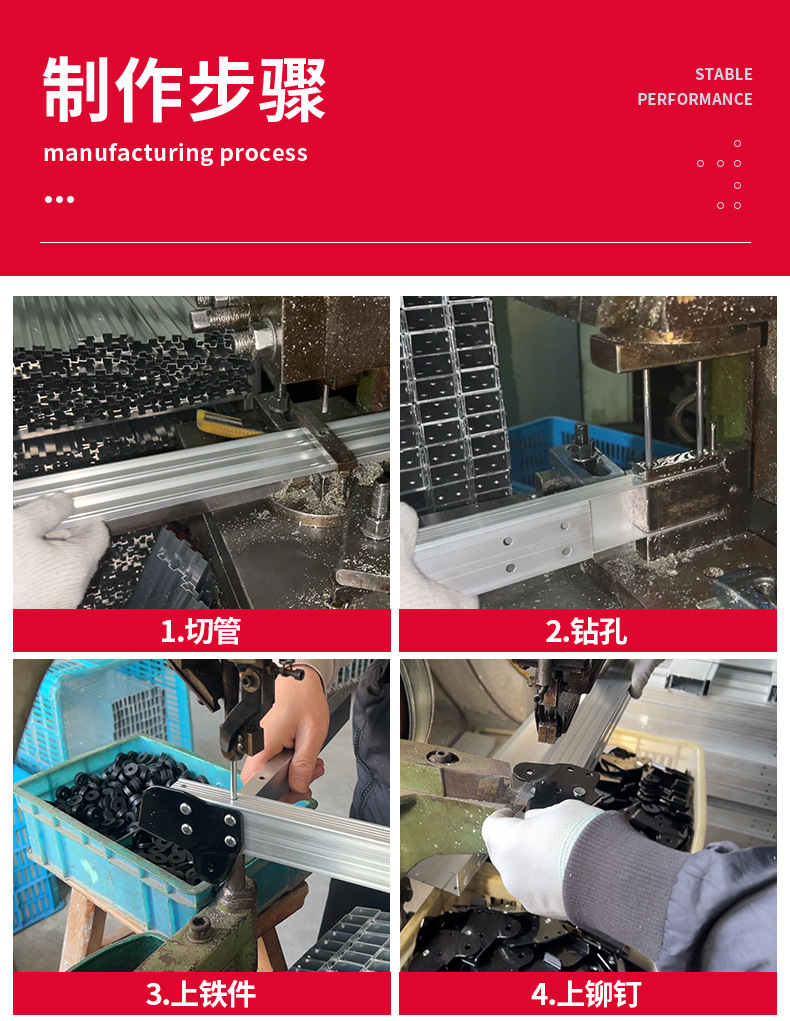 制作步骤

manufacturing process

STABLE PERFORMANCE

1.切管

2.钻孔

3.上铁件

4.上铆钉