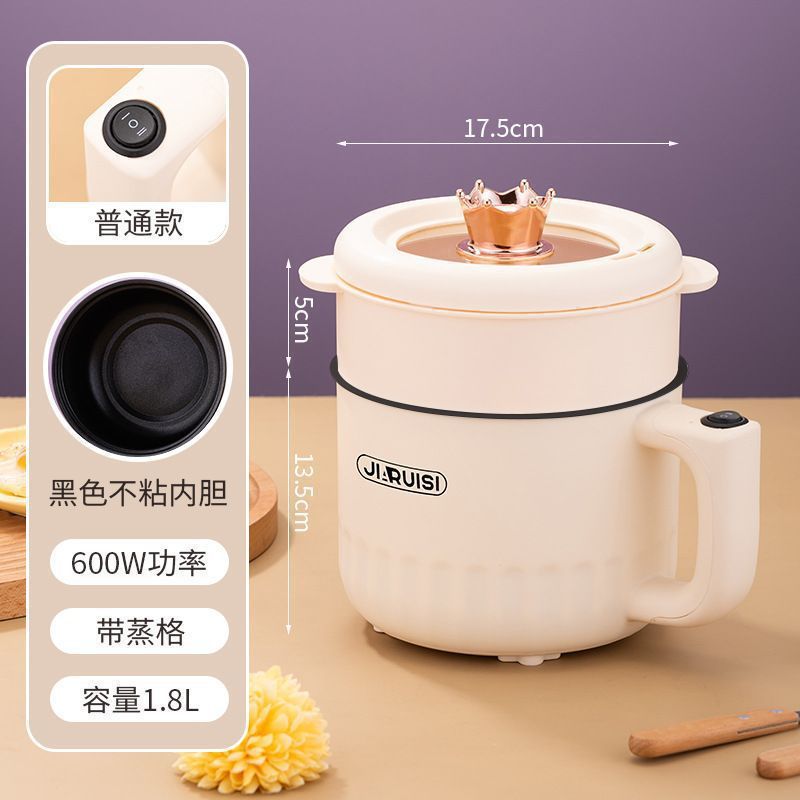 普通款

黑色不粘内胆

600W功率

带蒸格

容量1.8L

17.5cm

5cm

13.5cm

JIARUISI