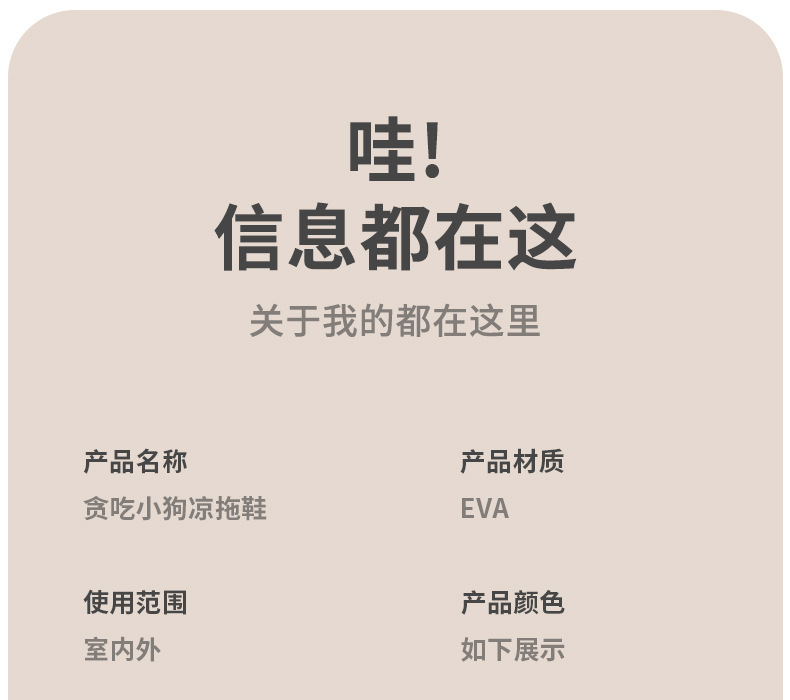 哇!
信息都在这
关于我的都在这里

产品名称
贪吃小狗凉拖鞋

使用范围
室内外

产品材质
EVA

产品颜色
如下展示