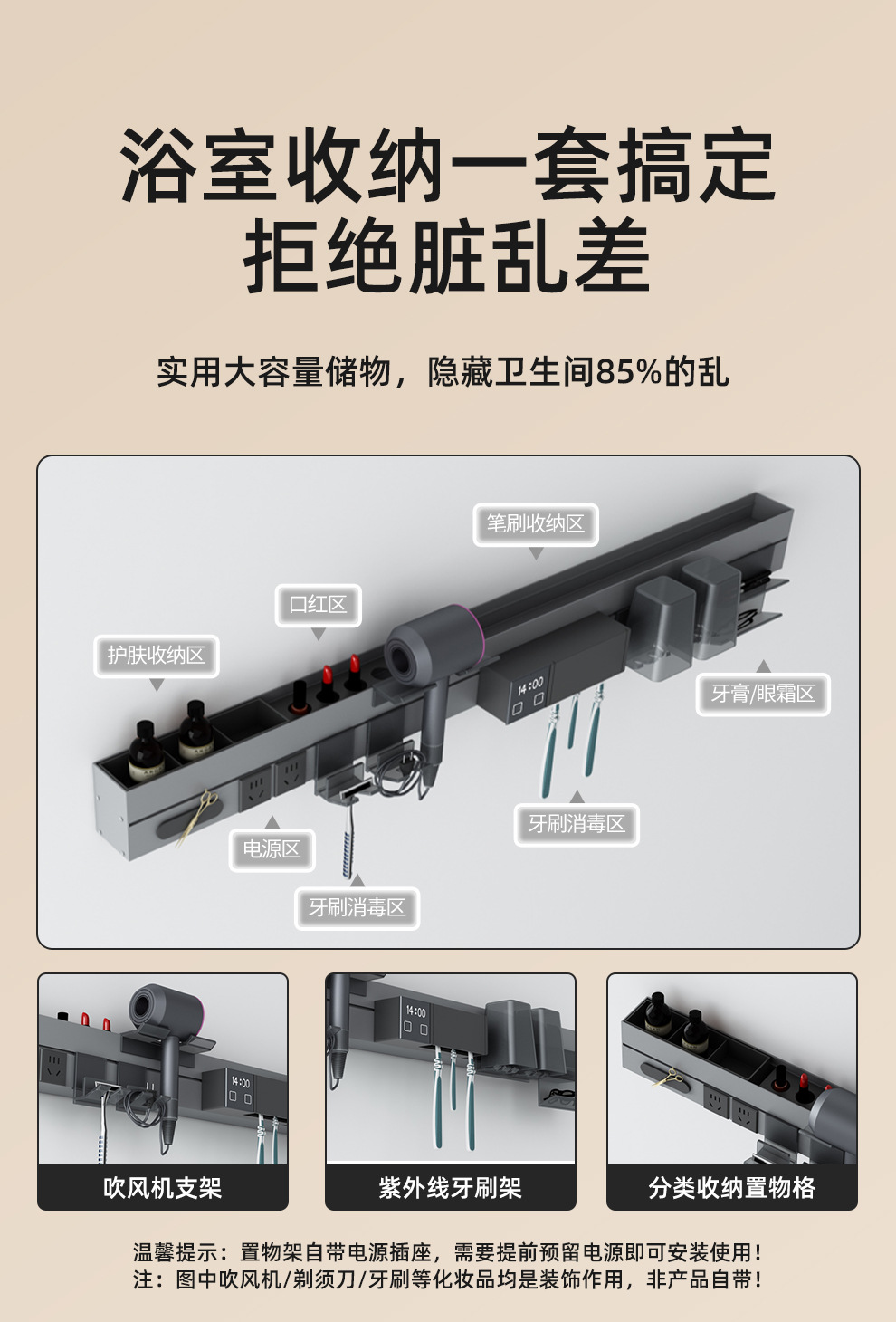 浴室收纳一套搞定
拒绝脏乱差

实用大容量储物，隐藏卫生间85%的乱

笔刷收纳区
口红区
护肤收纳区
14:00
牙膏/眼霜区
牙刷消毒区
电源区
牙刷消毒区

14:00
吹风机支架
14:00
紫外线牙刷架
分类收纳置物格

温馨提示：置物架自带电源插座，需要提前预留电源即可安装使用！
注：图中吹风机/剃须刀/牙刷等化妆品均是装饰作用，非产品自带！