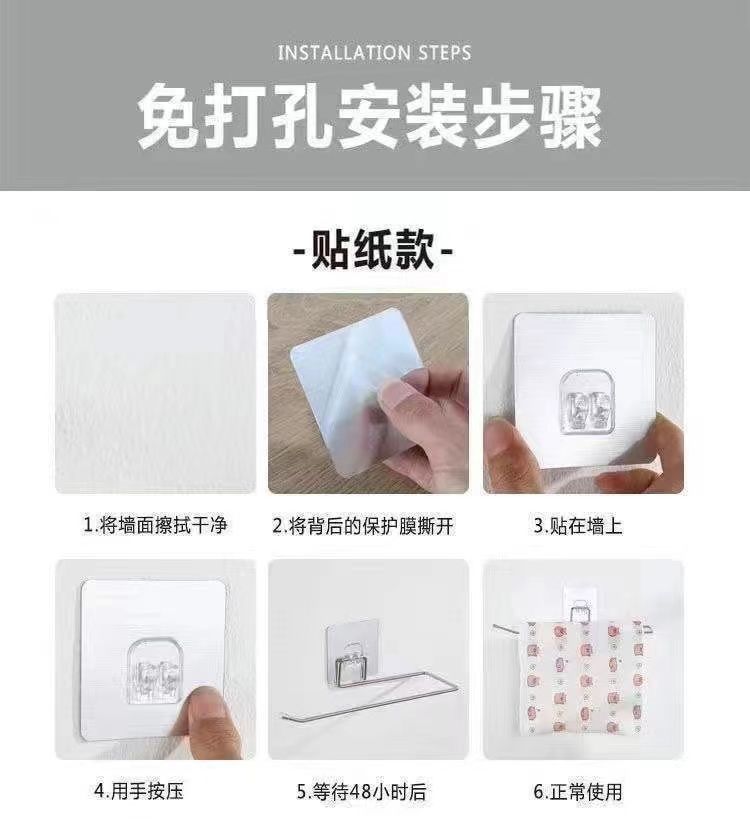 INSTALLATION STEPS
免打孔安装步骤

-贴纸款-

1.将墙面擦拭干净

2.将背后的保护膜撕开

3.贴在墙上

4.用手按压

5.等待48小时后

6.正常使用