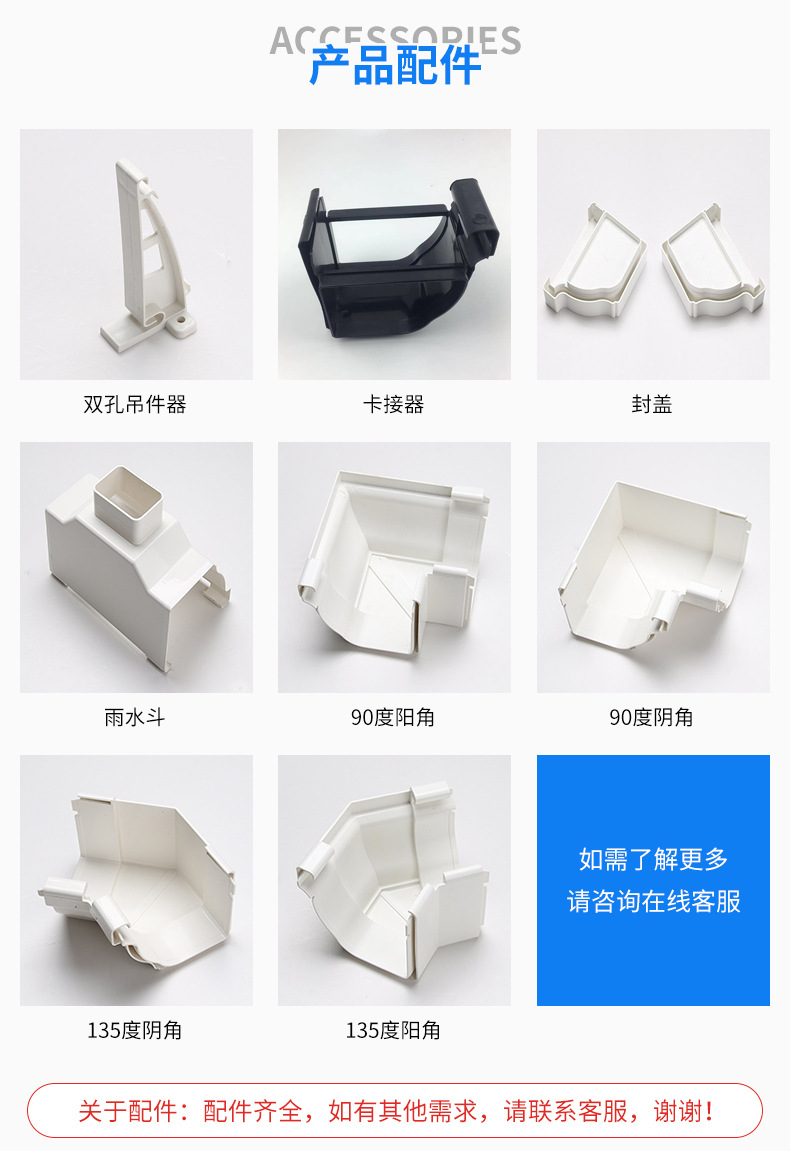 ACCESSORIES
产品配件

双孔吊件器

卡接器

封盖

雨水斗

90度阳角

90度阴角

135度阴角

135度阳角

如需了解更多
请咨询在线客服

关于配件：配件齐全，如有其他需求，请联系客服，谢谢！