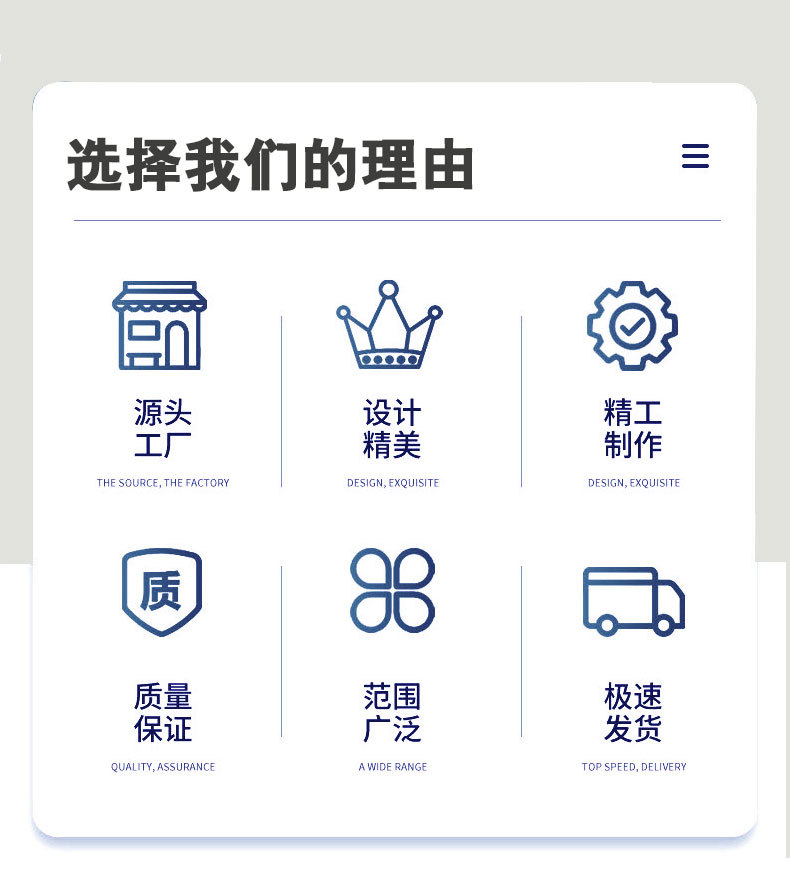 选择我们的理由

源头
工厂
THE SOURCE, THE FACTORY

设计
精美
DESIGN, EXQUISITE

精工
制作
DESIGN, EXQUISITE

质

质量
保证
QUALITY, ASSURANCE

范围
广泛
A WIDE RANGE

极速
发货
TOP SPEED, DELIVERY