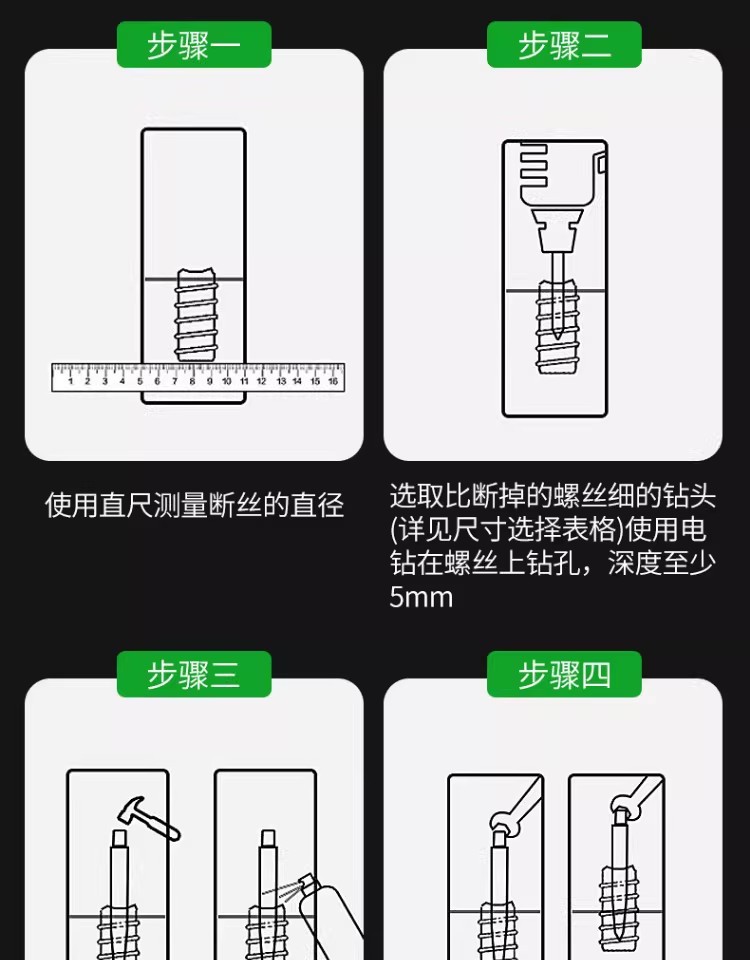 步骤一

1 2 3 4 5 6 7 8 9 10 11 12 13 14 15 16

使用直尺测量断丝的直径

步骤二

选取比断掉的螺丝细的钻头(详见尺寸选择表格)使用电钻在螺丝上钻孔，深度至少5mm

步骤三

步骤四