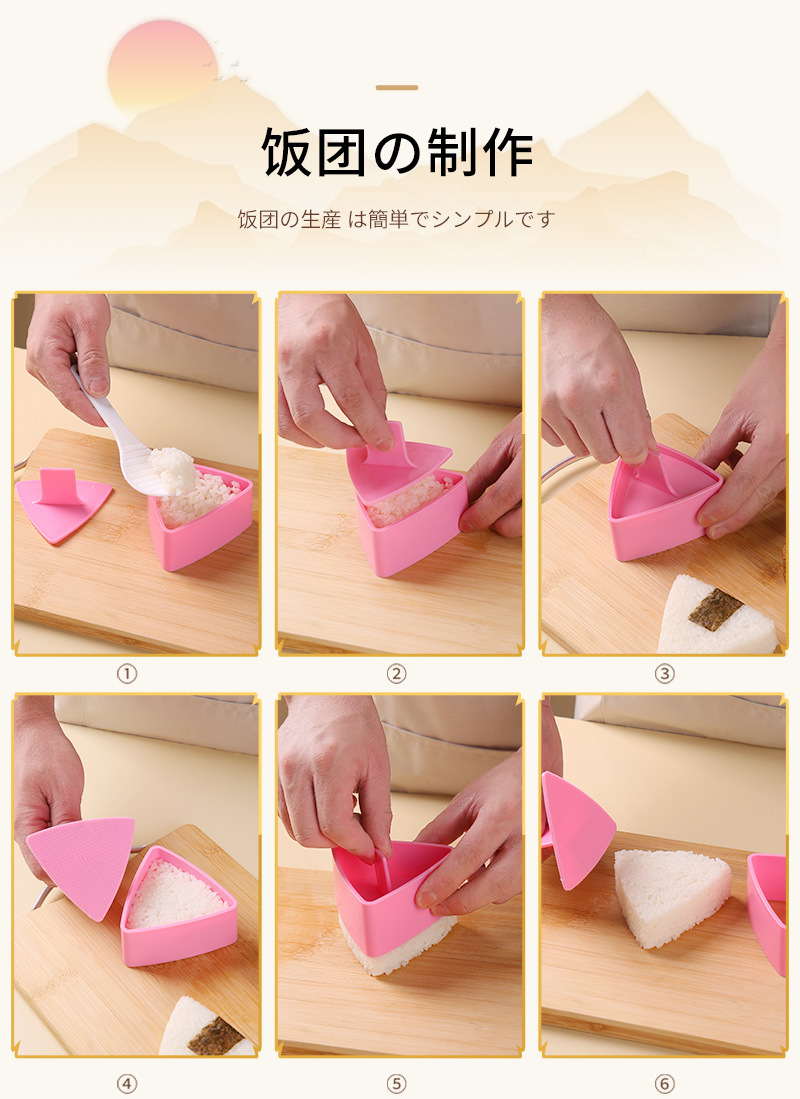 饭团の制作

饭团の生産 は簡単でシンプルです

①

②

③

④

⑤

⑥