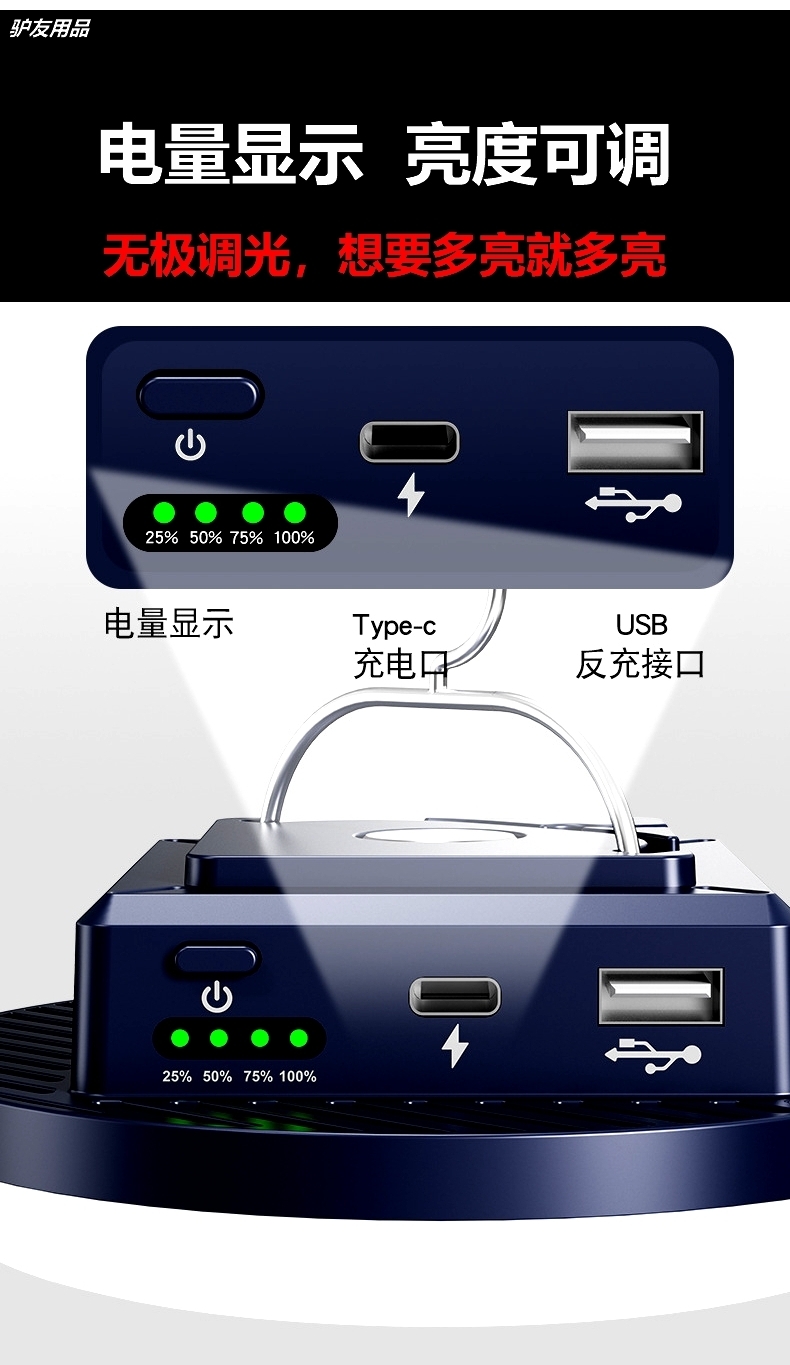 驴友用品

电量显示 亮度可调

无极调光，想要多亮就多亮

25% 50% 75% 100%

电量显示

Type-c
充电口

USB
反充接口

25% 50% 75% 100%