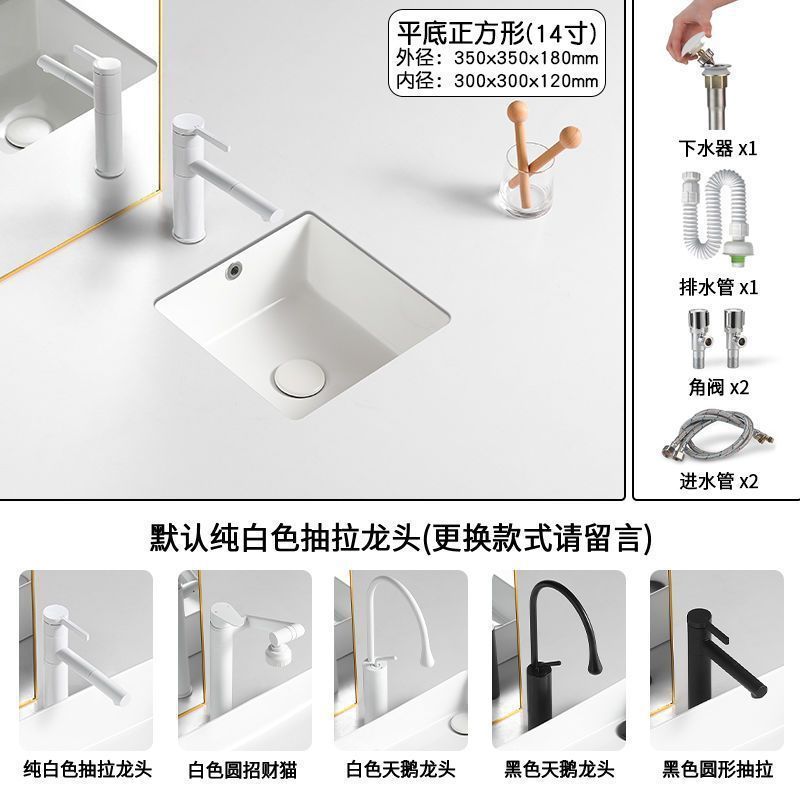 平底正方形(14寸)
外径：350x350x180mm
内径：300x300x120mm

下水器 x1

排水管 x1

角阀 x2

进水管 x2

默认纯白色抽拉龙头(更换款式请留言)

纯白色抽拉龙头

白色圆招财猫

白色天鹅龙头

黑色天鹅龙头

黑色圆形抽拉