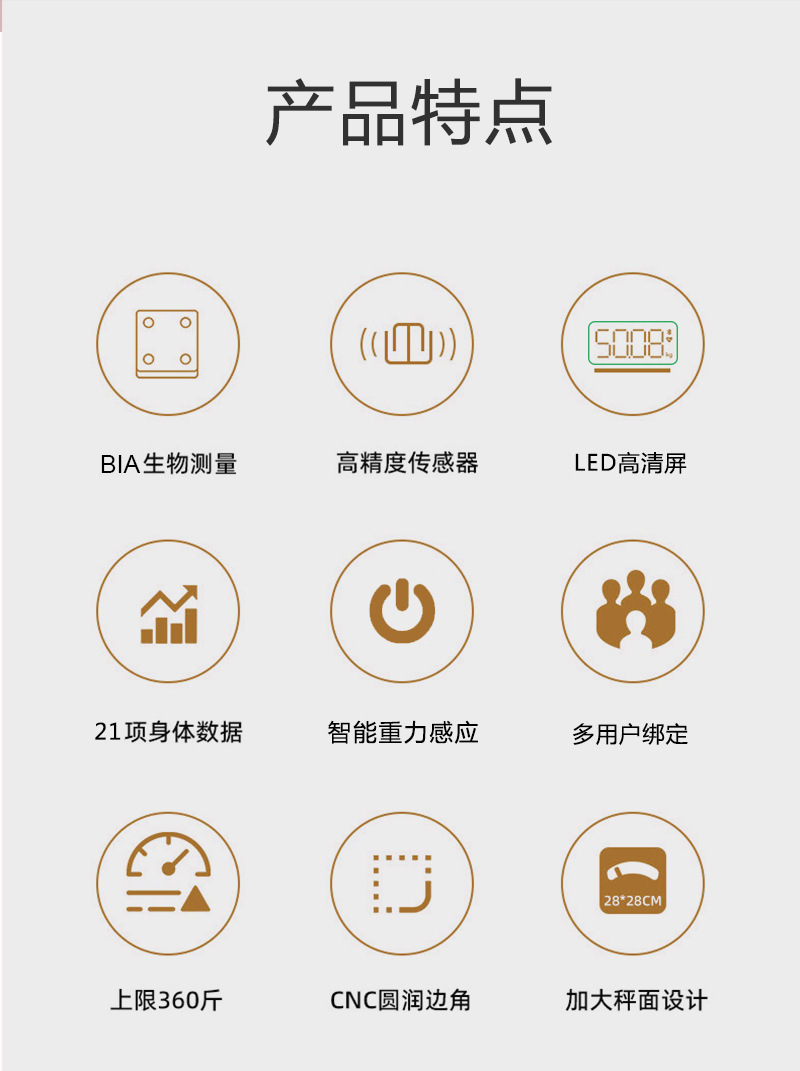 产品特点

50.08

BIA生物测量

高精度传感器

LED高清屏

21项身体数据

智能重力感应

多用户绑定

28*28CM

上限360斤

CNC圆润边角

加大秤面设计