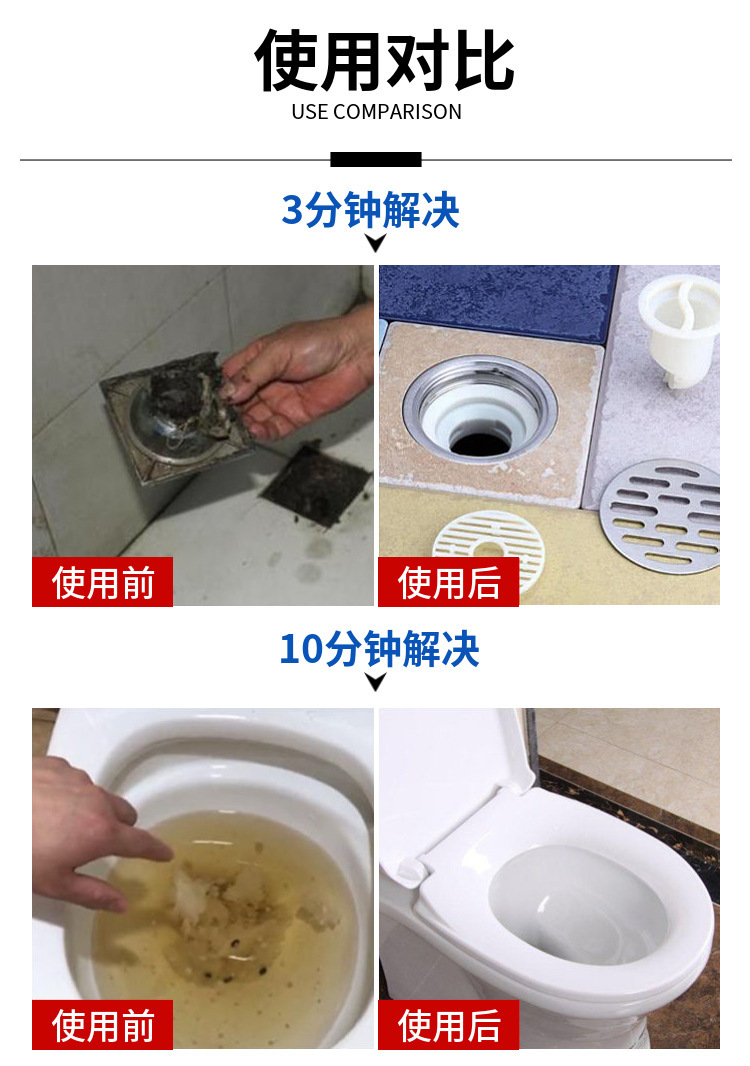 使用对比
USE COMPARISON

3分钟解决

使用前

使用后

10分钟解决

使用前

使用后