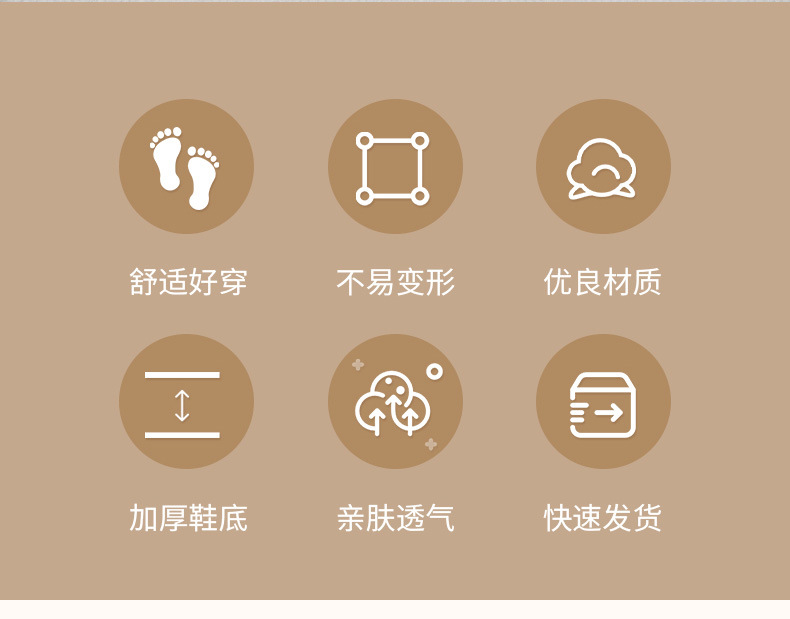 舒适好穿 不易变形 优良材质

加厚鞋底 亲肤透气 快速发货