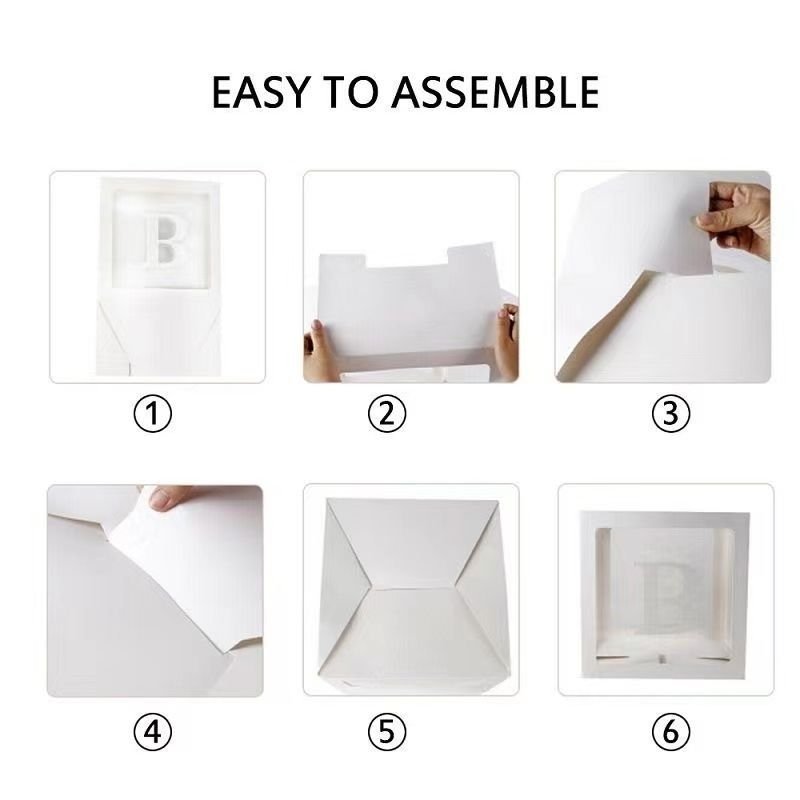 EASY TO ASSEMBLE

B

①

②

③

④

⑤

B

⑥