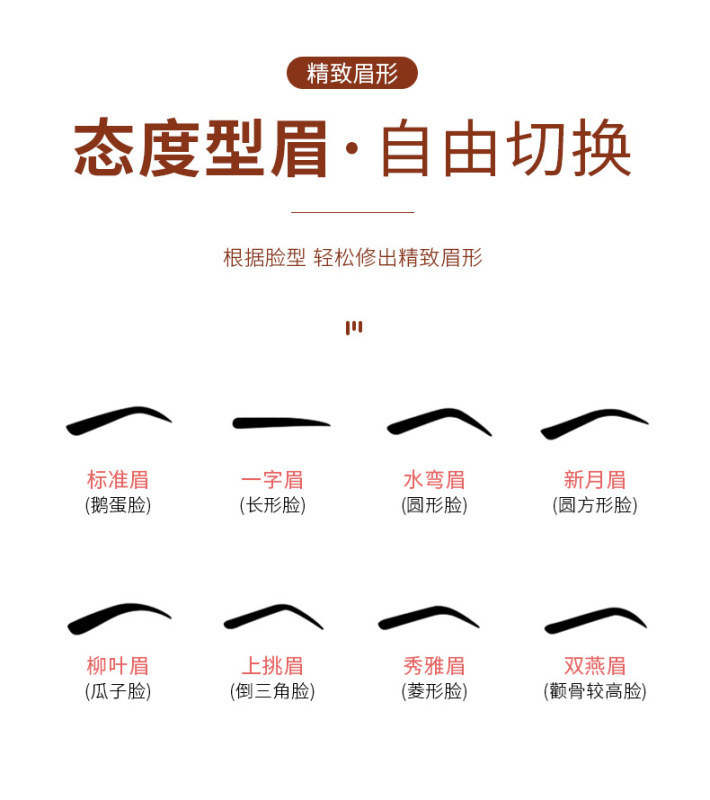 精致眉形

态度型眉·自由切换

根据脸型 轻松修出精致眉形

标准眉
(鹅蛋脸)

一字眉
(长形脸)

水弯眉
(圆形脸)

新月眉
(圆方形脸)

柳叶眉
(瓜子脸)

上挑眉
(倒三角脸)

秀雅眉
(菱形脸)

双燕眉
(颧骨较高脸)