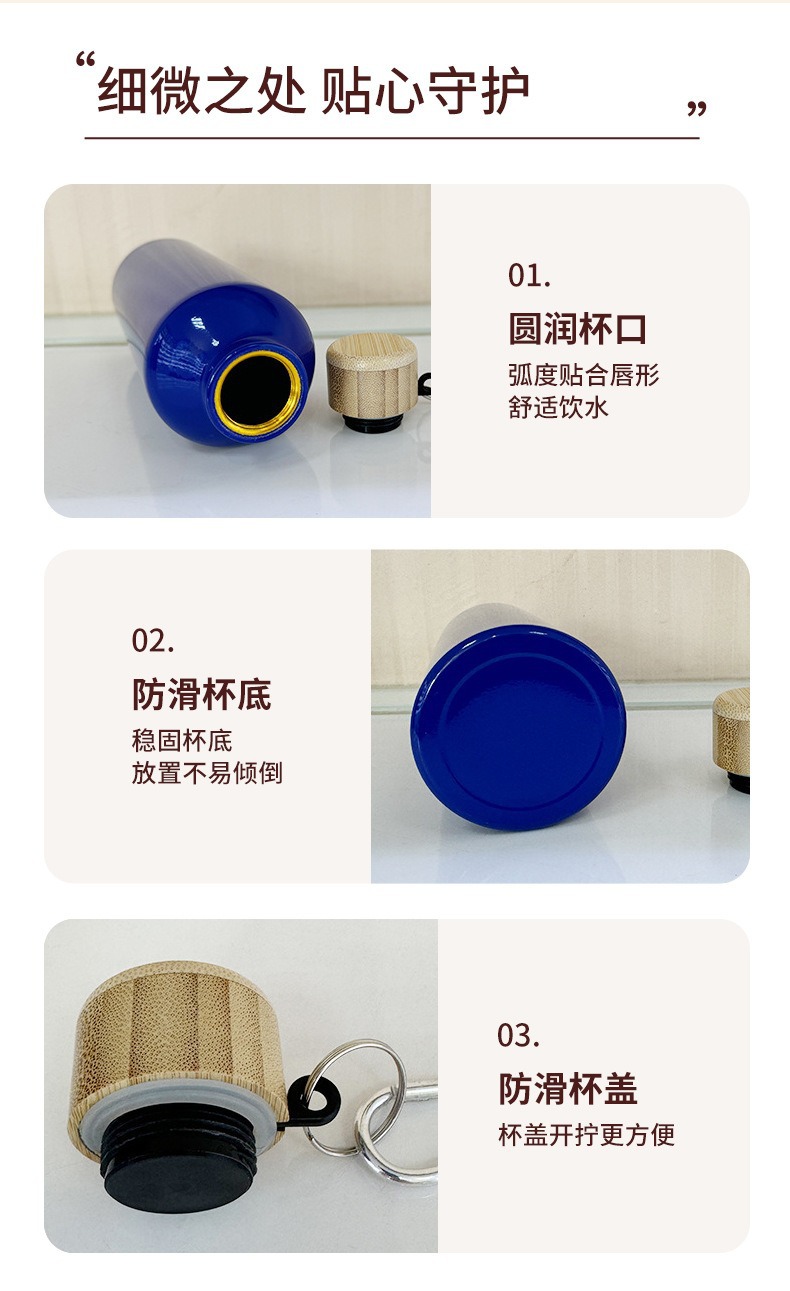 “细微之处 贴心守护”

01.
圆润杯口
弧度贴合唇形
舒适饮水

02.
防滑杯底
稳固杯底
放置不易倾倒

03.
防滑杯盖
杯盖开拧更方便