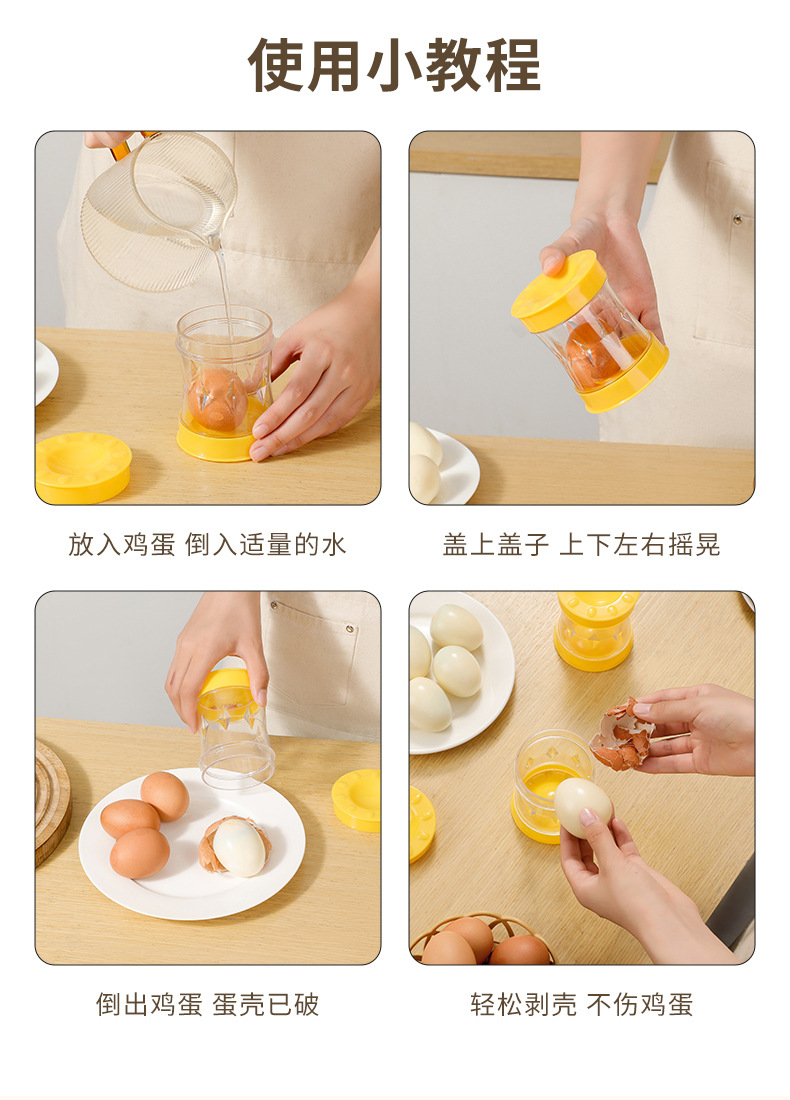 使用小教程

放入鸡蛋 倒入适量的水

盖上盖子 上下左右摇晃

倒出鸡蛋 蛋壳已破

轻松剥壳 不伤鸡蛋