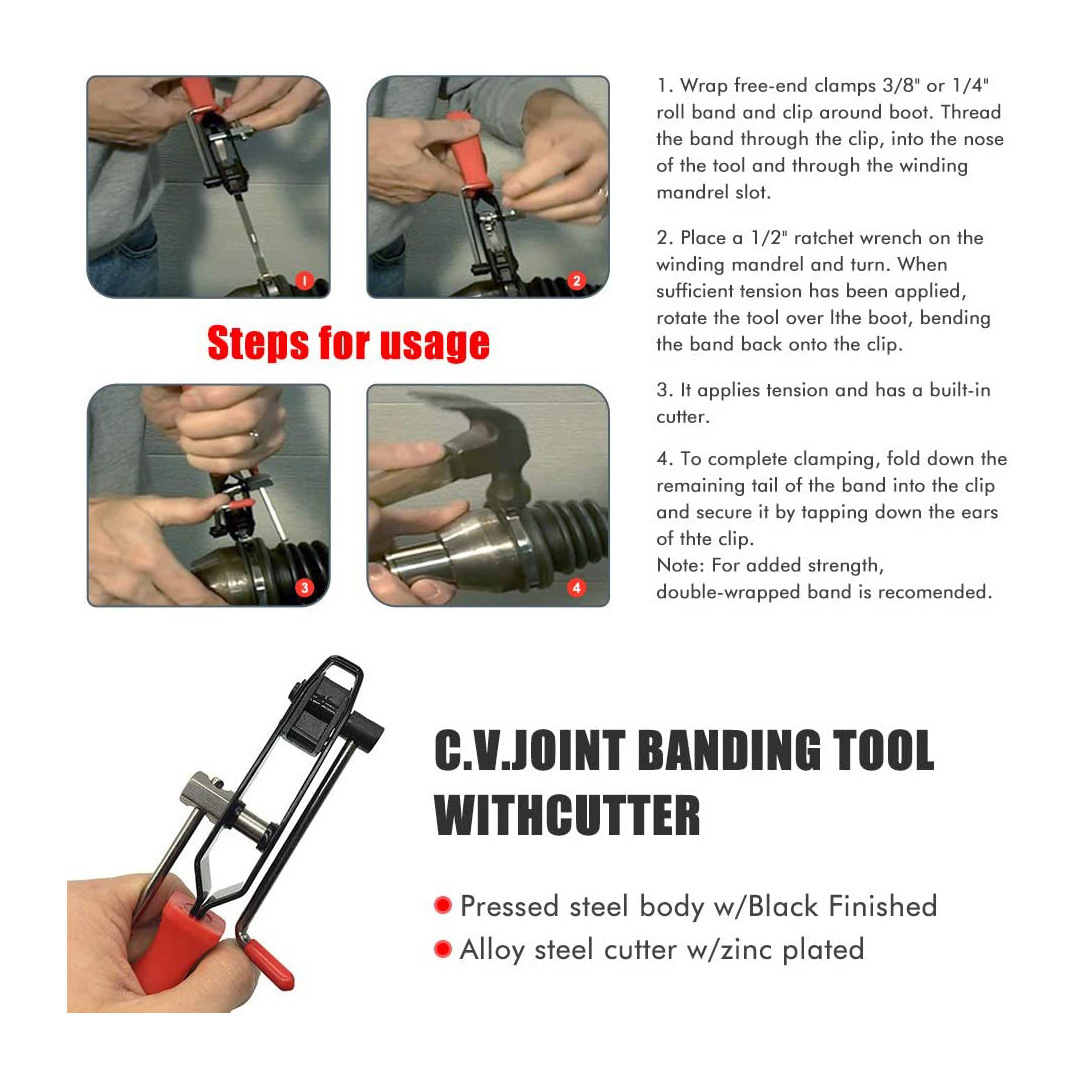 1
2
Steps for usage
3
4

1. Wrap free-end clamps 3/8" or 1/4" roll band and clip around boot. Thread the band through the clip, into the nose of the tool and through the winding mandrel slot.

2. Place a 1/2" ratchet wrench on the winding mandrel and turn. When sufficient tension has been applied, rotate the tool over lthe boot, bending the band back onto the clip.

3. It applies tension and has a built-in cutter.

4. To complete clamping, fold down the remaining tail of the band into the clip and secure it by tapping down the ears of thte clip.
Note: For added strength, double-wrapped band is recomended.

C.V.JOINT BANDING TOOL WITHCUTTER

Pressed steel body w/Black Finished
Alloy steel cutter w/zinc plated