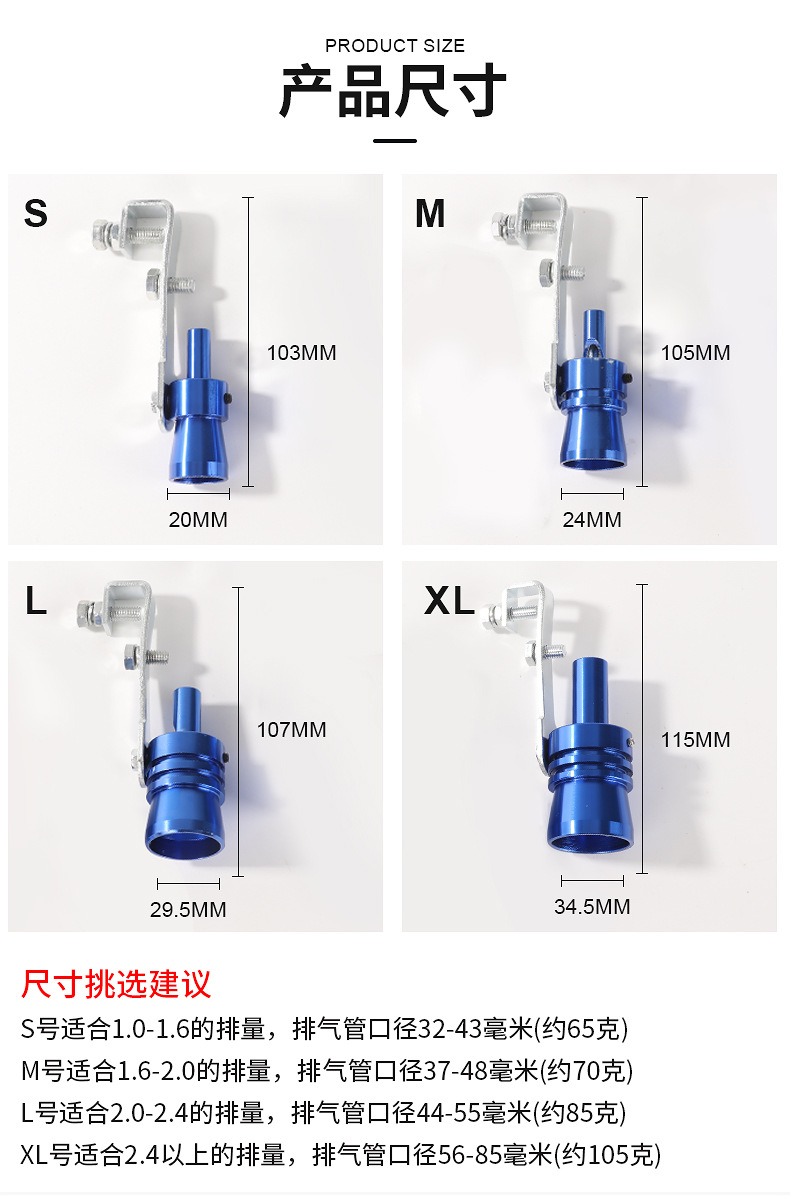 PRODUCT SIZE

产品尺寸

S

103MM

20MM

M

105MM

24MM

L

107MM

29.5MM

XL

115MM

34.5MM

尺寸挑选建议

S号适合1.0-1.6的排量，排气管口径32-43毫米(约65克)

M号适合1.6-2.0的排量，排气管口径37-48毫米(约70克)

L号适合2.0-2.4的排量，排气管口径44-55毫米(约85克)

XL号适合2.4以上的排量，排气管口径56-85毫米(约105克)