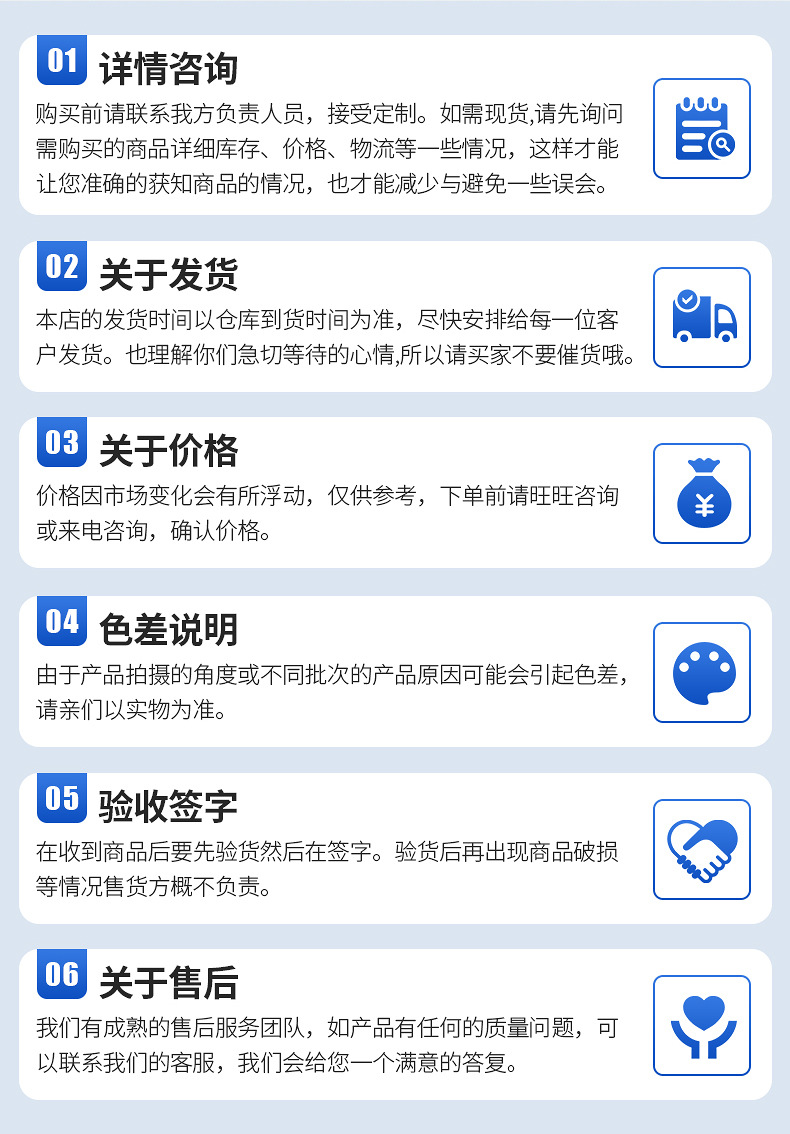 01 详情咨询

购买前请联系我方负责人员，接受定制。如需现货,请先询问需购买的商品详细库存、价格、物流等一些情况，这样才能让您准确的获知商品的情况，也才能减少与避免一些误会。

02 关于发货

本店的发货时间以仓库到货时间为准，尽快安排给每一位客户发货。也理解你们急切等待的心情,所以请买家不要催货哦。

03 关于价格

价格因市场变化会有所浮动，仅供参考，下单前请旺旺咨询或来电咨询，确认价格。

04 色差说明

由于产品拍摄的角度或不同批次的产品原因可能会引起色差，请亲们以实物为准。

05 验收签字

在收到商品后要先验货然后在签字。验货后再出现商品破损等情况售货方概不负责。

06 关于售后

我们有成熟的售后服务团队，如产品有任何的质量问题，可以联系我们的客服，我们会给您一个满意的答复。