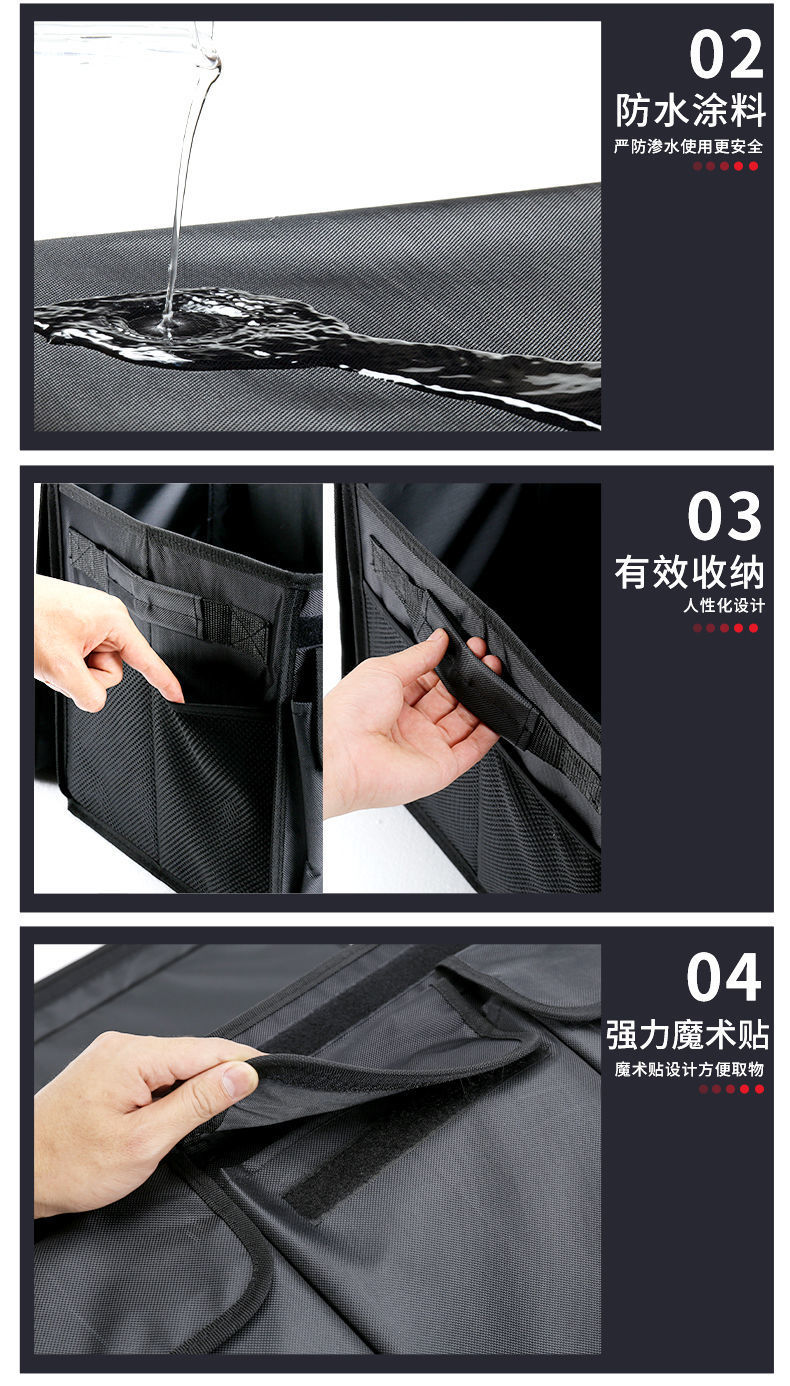 02
防水涂料
严防渗水使用更安全

03
有效收纳
人性化设计

04
强力魔术贴
魔术贴设计方便取物