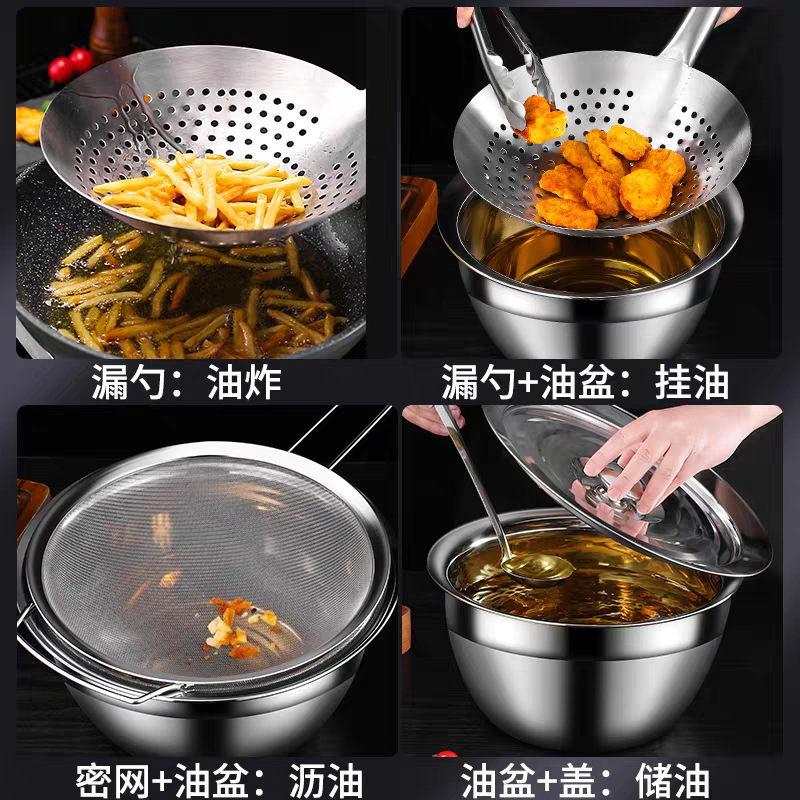 漏勺：油炸

漏勺+油盆：挂油

密网+油盆：沥油

油盆+盖：储油