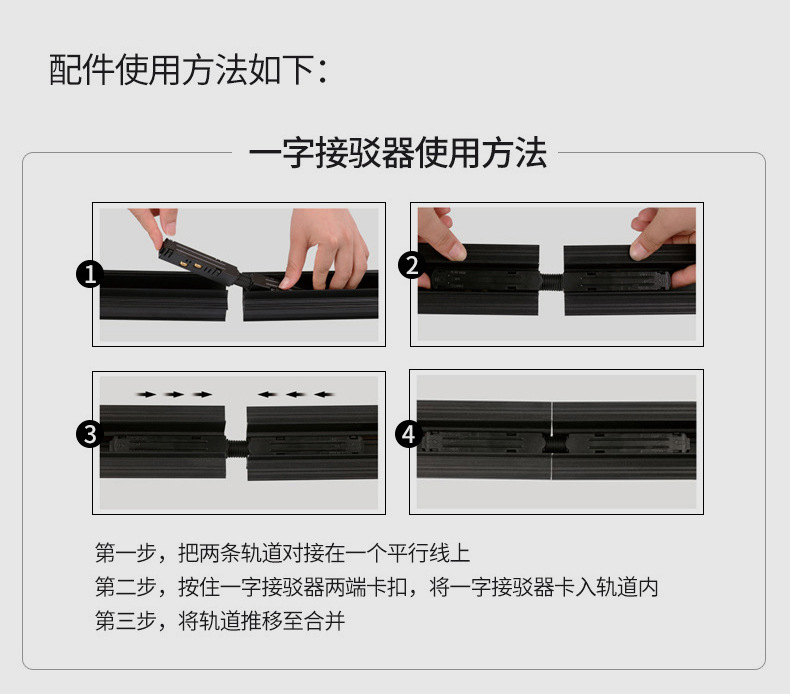 配件使用方法如下：

一字接驳器使用方法

1

2

3

4

第一步，把两条轨道对接在一个平行线上
第二步，按住一字接驳器两端卡扣，将一字接驳器卡入轨道内
第三步，将轨道推移至合并