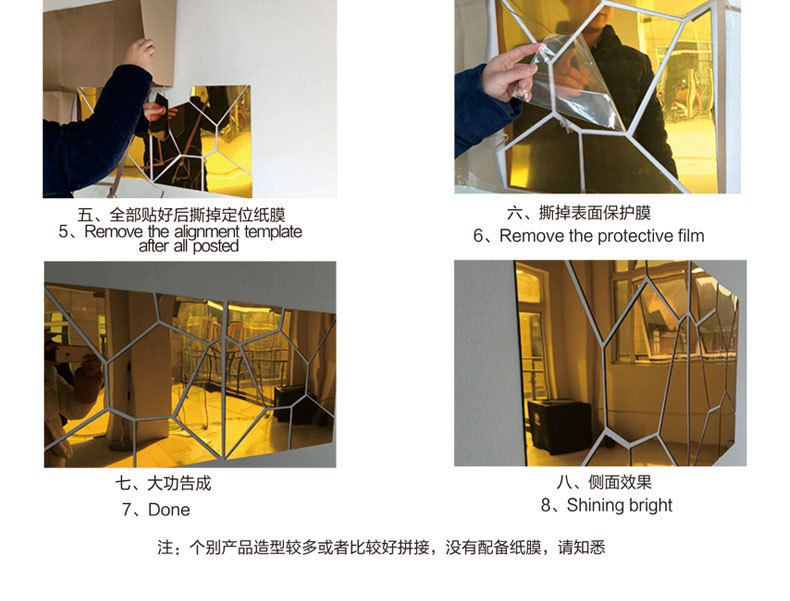 五、全部贴好后撕掉定位纸膜
5、Remove the alignment template after all posted

六、撕掉表面保护膜
6、Remove the protective film

七、大功告成
7、Done

八、侧面效果
8、Shining bright

注：个别产品造型较多或者比较好拼接，没有配备纸膜，请知悉