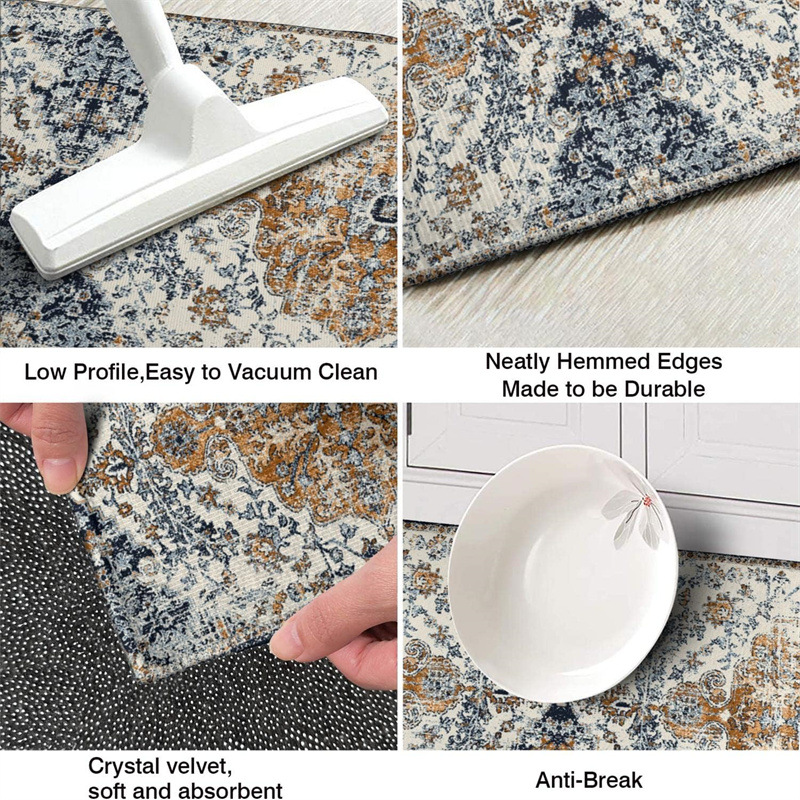 Low Profile,Easy to Vacuum Clean

Neatly Hemmed Edges
Made to be Durable

Crystal velvet,
soft and absorbent

Anti-Break