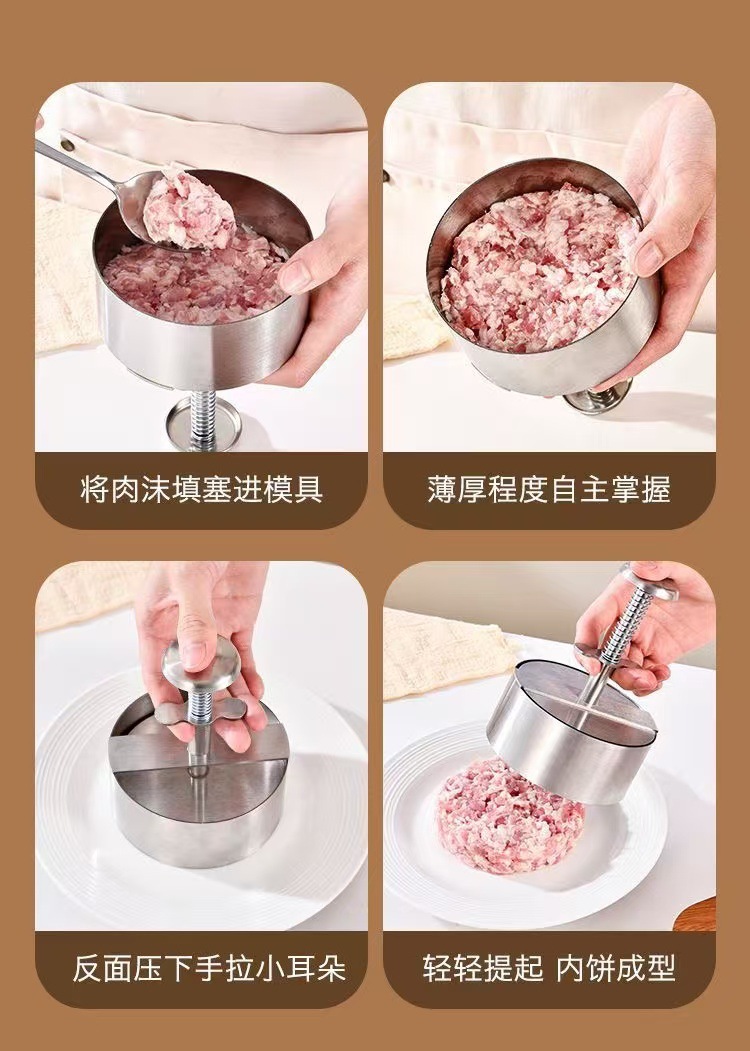 将肉沫填塞进模具

薄厚程度自主掌握

反面压下手拉小耳朵

轻轻提起 内饼成型