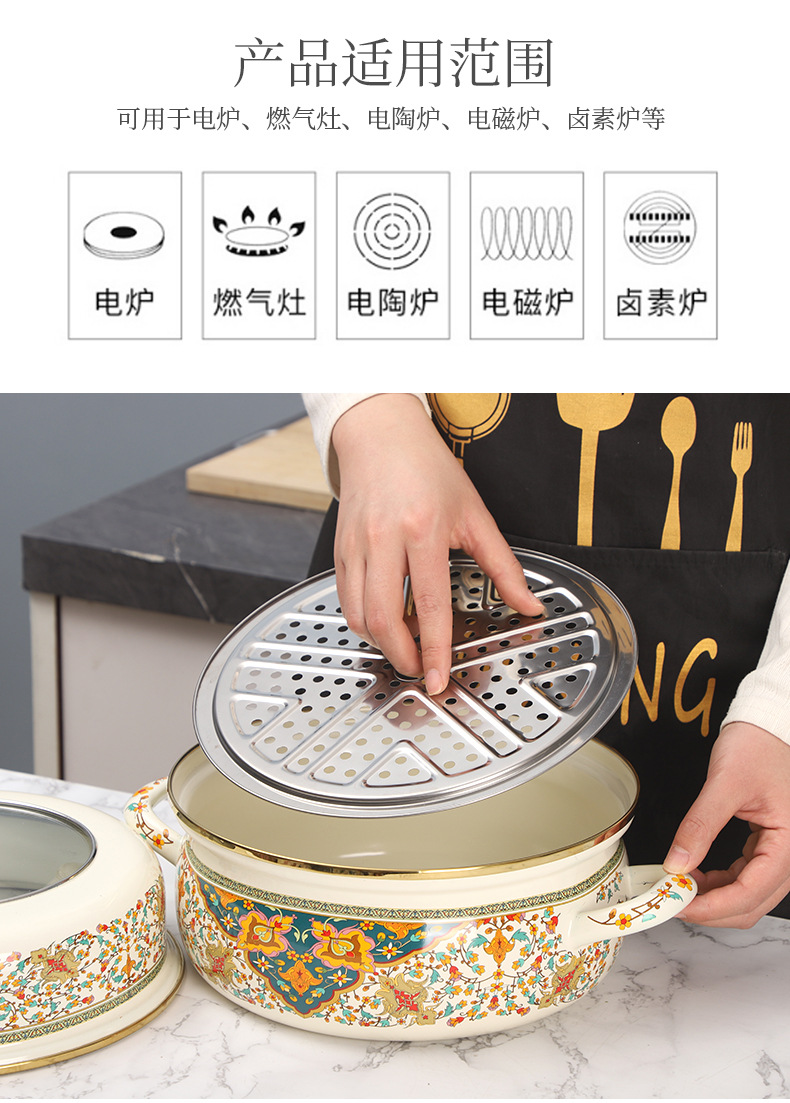 产品适用范围

可用于电炉、燃气灶、电陶炉、电磁炉、卤素炉等

电炉

燃气灶

电陶炉

电磁炉

卤素炉

NG