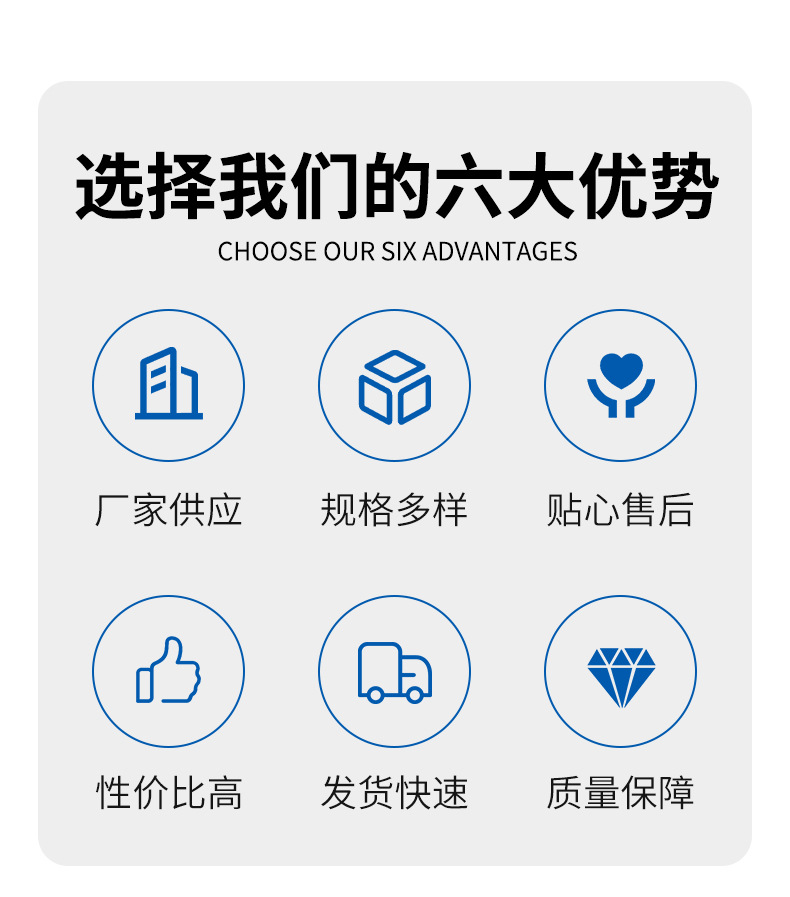 选择我们的六大优势

CHOOSE OUR SIX ADVANTAGES

厂家供应

规格多样

贴心售后

性价比高

发货快速

质量保障