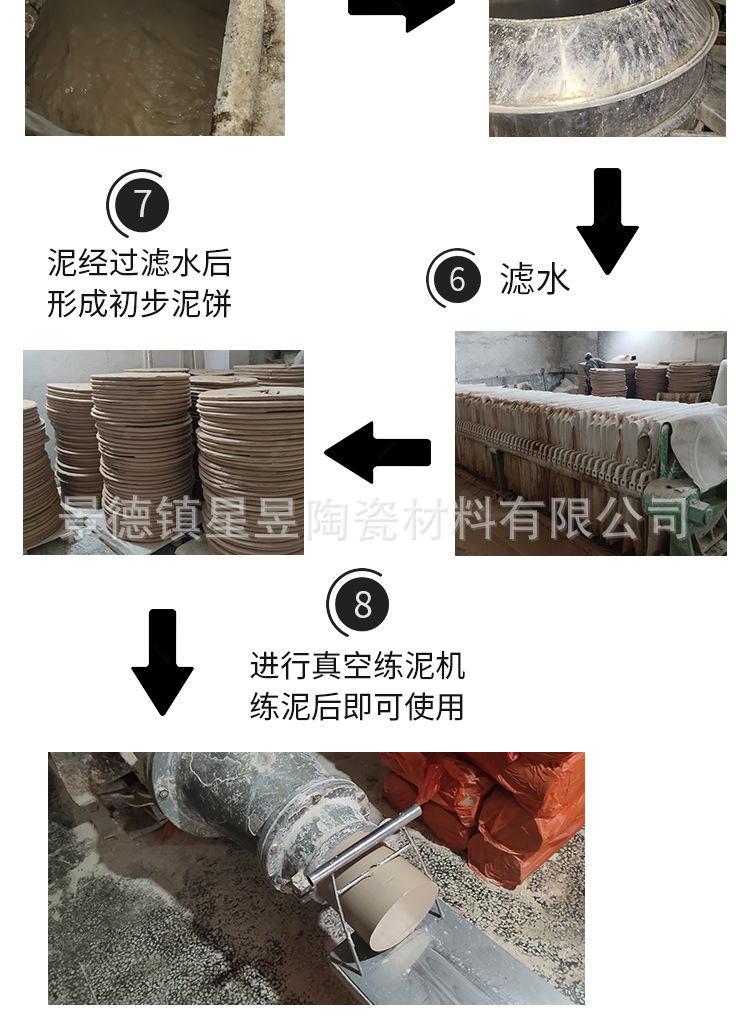 7

泥经过滤水后
形成初步泥饼

6 滤水

景德镇星昱陶瓷材料有限公司

8

进行真空练泥机
练泥后即可使用