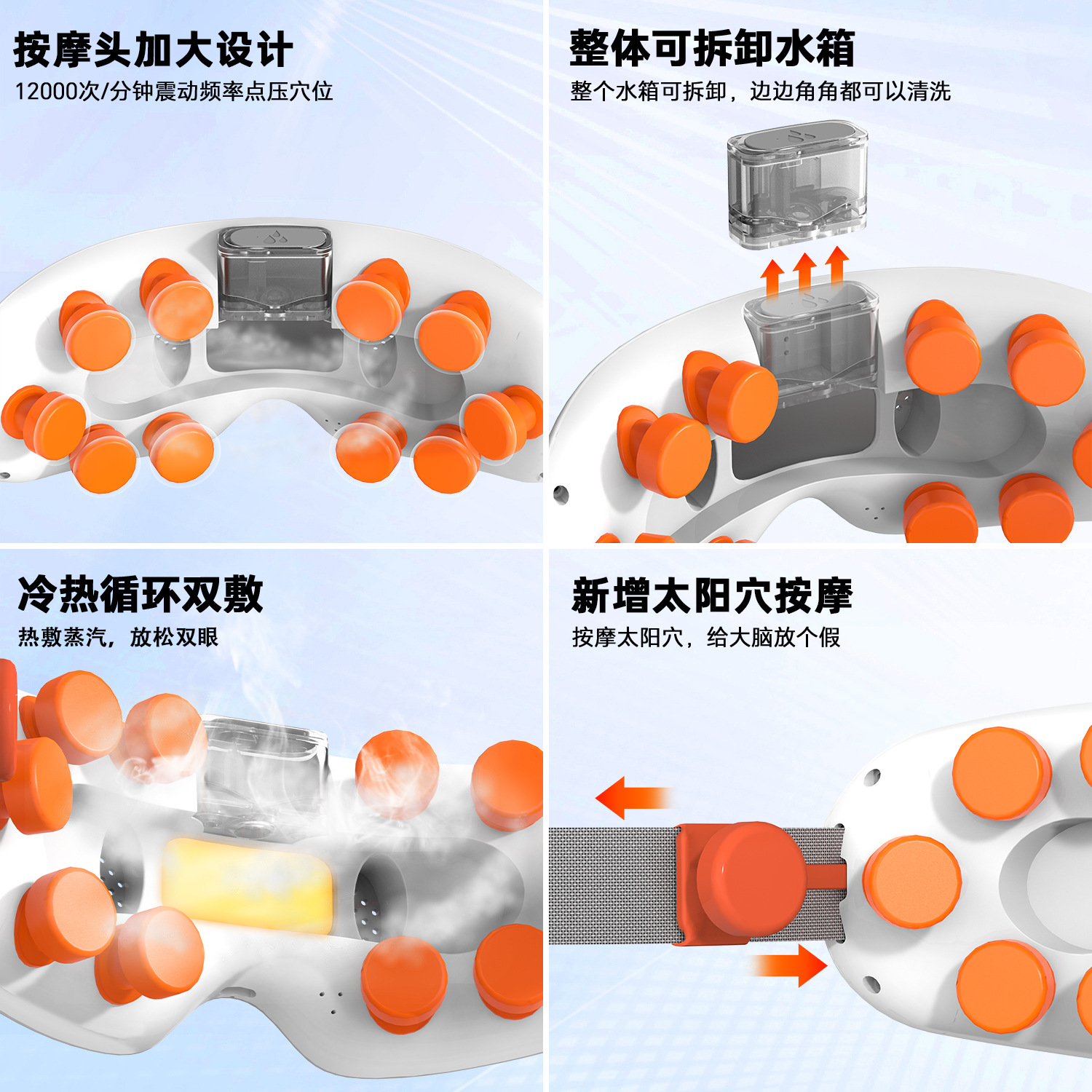 按摩头加大设计
12000次/分钟震动频率点压穴位

整体可拆卸水箱
整个水箱可拆卸，边边角角都可以清洗

冷热循环双敷
热敷蒸汽，放松双眼

新增太阳穴按摩
按摩太阳穴，给大脑放个假