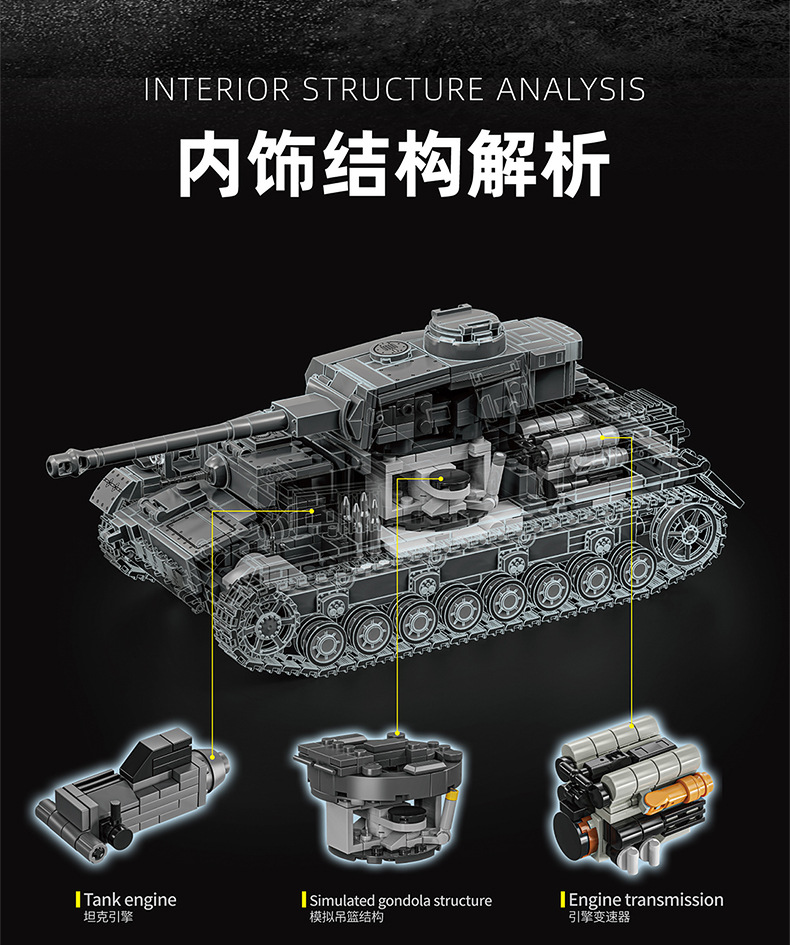 INTERIOR STRUCTURE ANALYSIS

内饰结构解析

Tank engine
坦克引擎

Simulated gondola structure
模拟吊篮结构

Engine transmission
引擎变速器