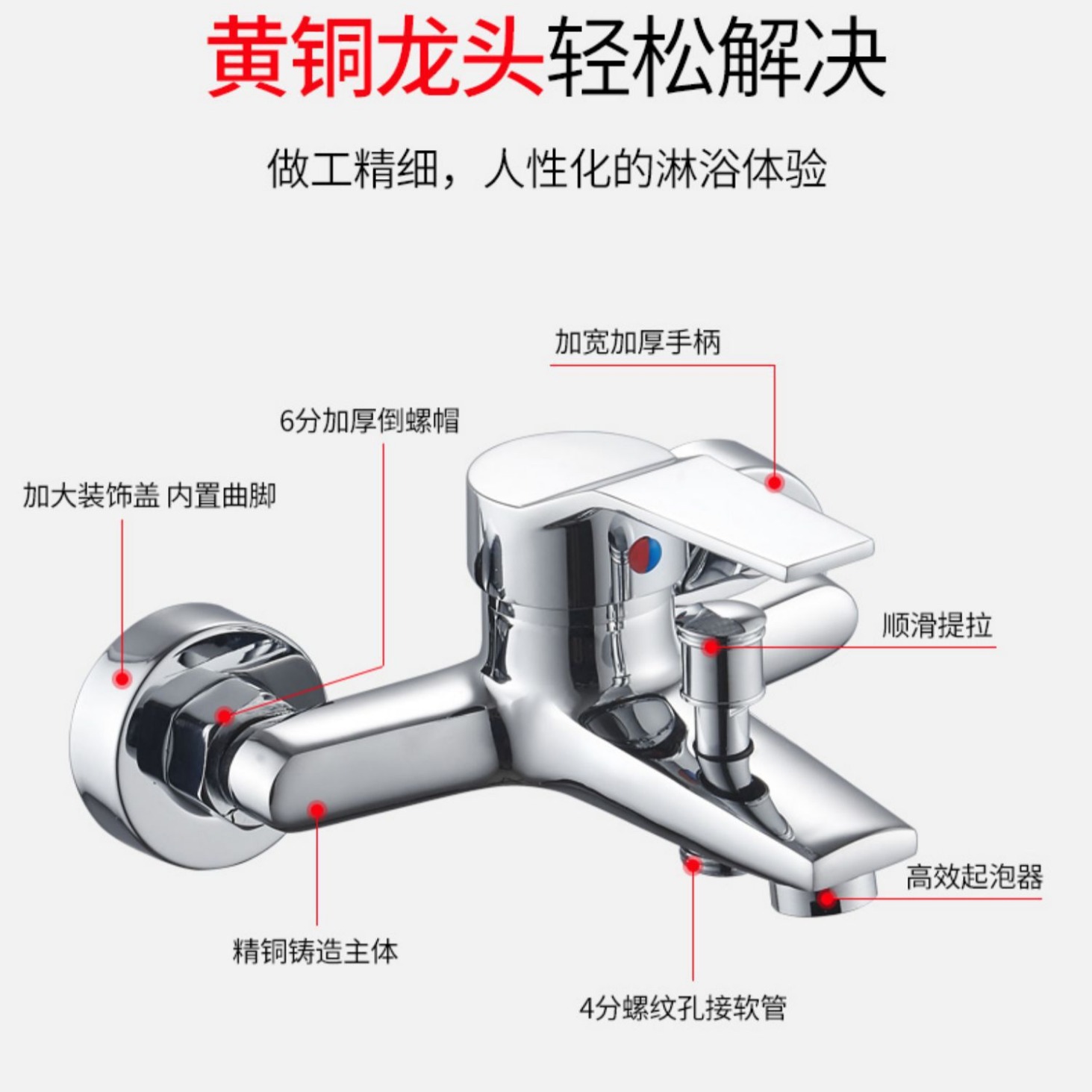 黄铜龙头轻松解决

做工精细，人性化的淋浴体验

加宽加厚手柄

6分加厚倒螺帽

加大装饰盖 内置曲脚

顺滑提拉

高效起泡器

精铜铸造主体

4分螺纹孔接软管