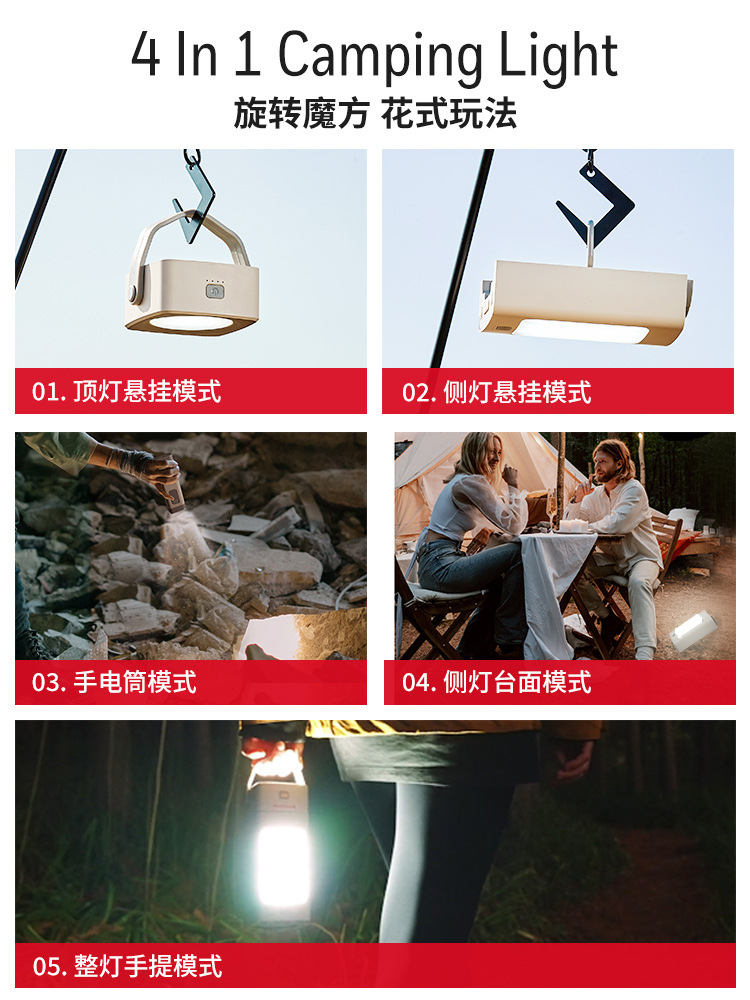 4 In 1 Camping Light
旋转魔方 花式玩法

01. 顶灯悬挂模式

02. 侧灯悬挂模式

03. 手电筒模式

04. 侧灯台面模式

05. 整灯手提模式