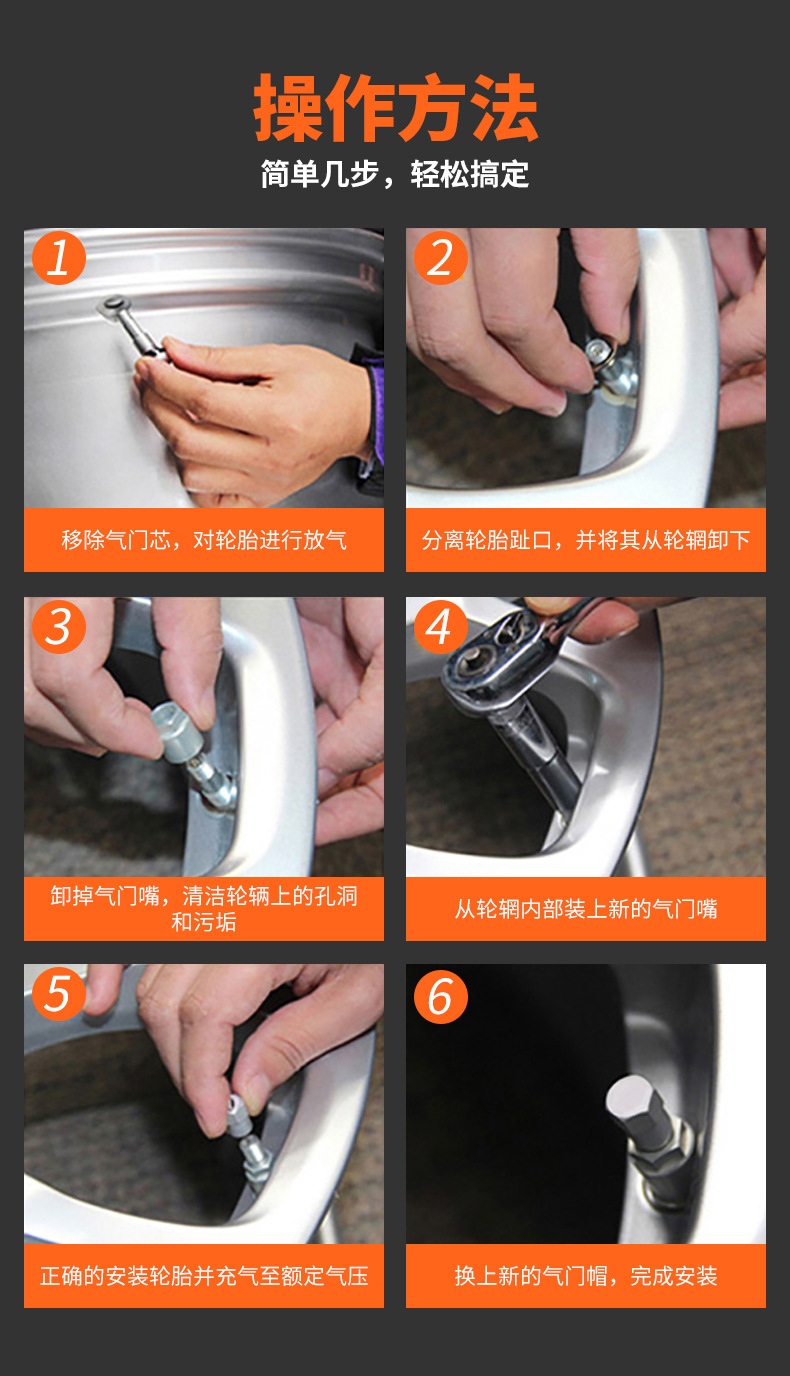 操作方法
简单几步，轻松搞定

1
移除气门芯，对轮胎进行放气

2
分离轮胎趾口，并将其从轮辋卸下

3
卸掉气门嘴，清洁轮辆上的孔洞和污垢

4
从轮辋内部装上新的气门嘴

5
正确的安装轮胎并充气至额定气压

6
换上新的气门帽，完成安装