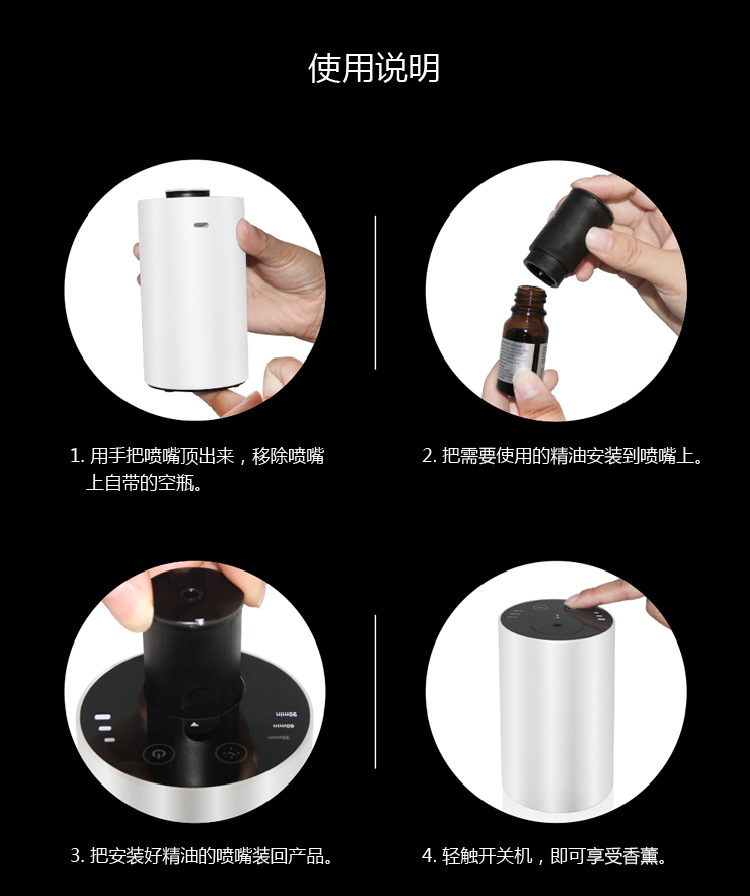 使用说明

1. 用手把喷嘴顶出来，移除喷嘴上自带的空瓶。

2. 把需要使用的精油安装到喷嘴上。

90min
60min
30min

3. 把安装好精油的喷嘴装回产品。

4. 轻触开关机，即可享受香薰。