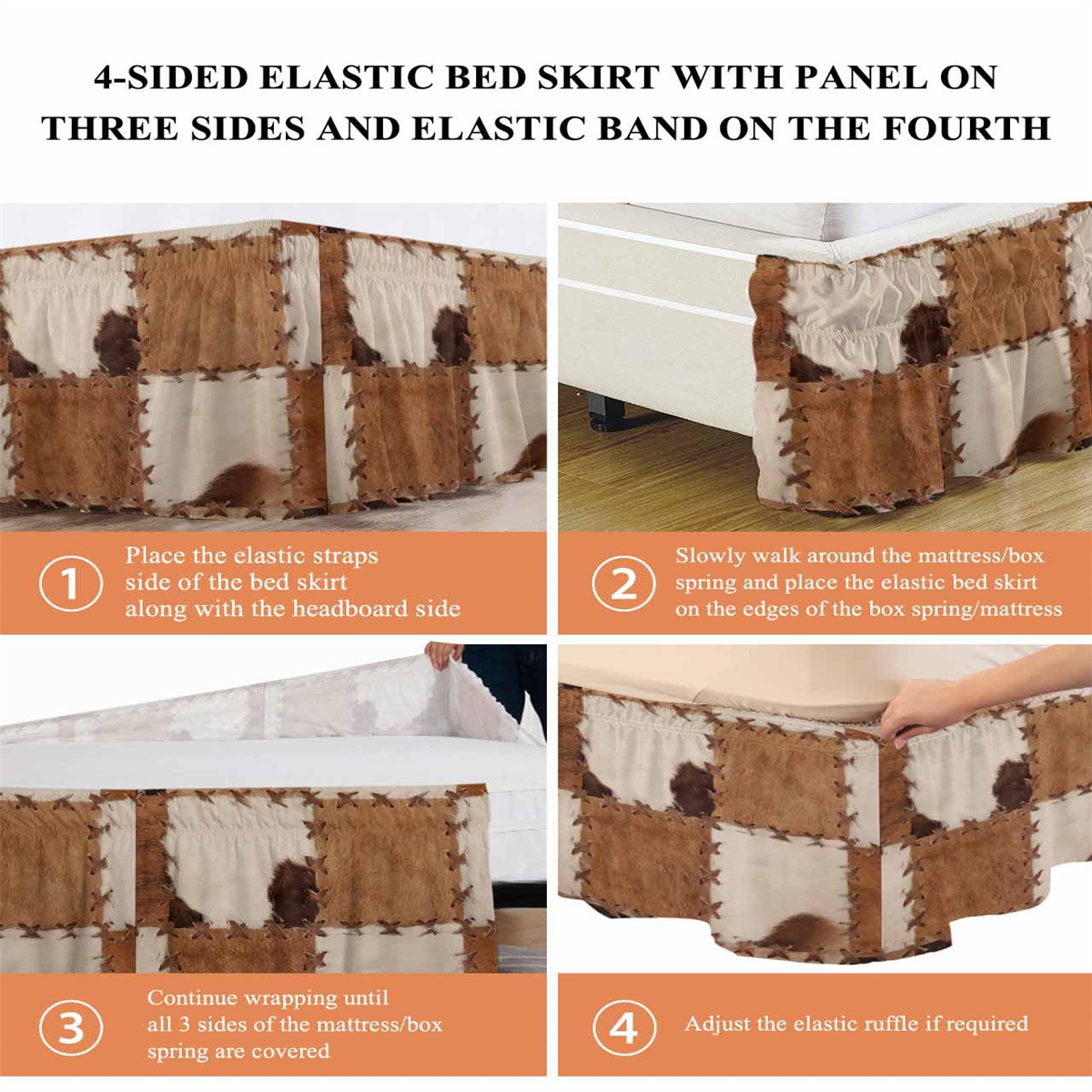 4-SIDED ELASTIC BED SKIRT WITH PANEL ON THREE SIDES AND ELASTIC BAND ON THE FOURTH

1 Place the elastic straps side of the bed skirt along with the headboard side

2 Slowly walk around the mattress/box spring and place the elastic bed skirt on the edges of the box spring/mattress

3 Continue wrapping until all 3 sides of the mattress/box spring are covered

4 Adjust the elastic ruffle if required