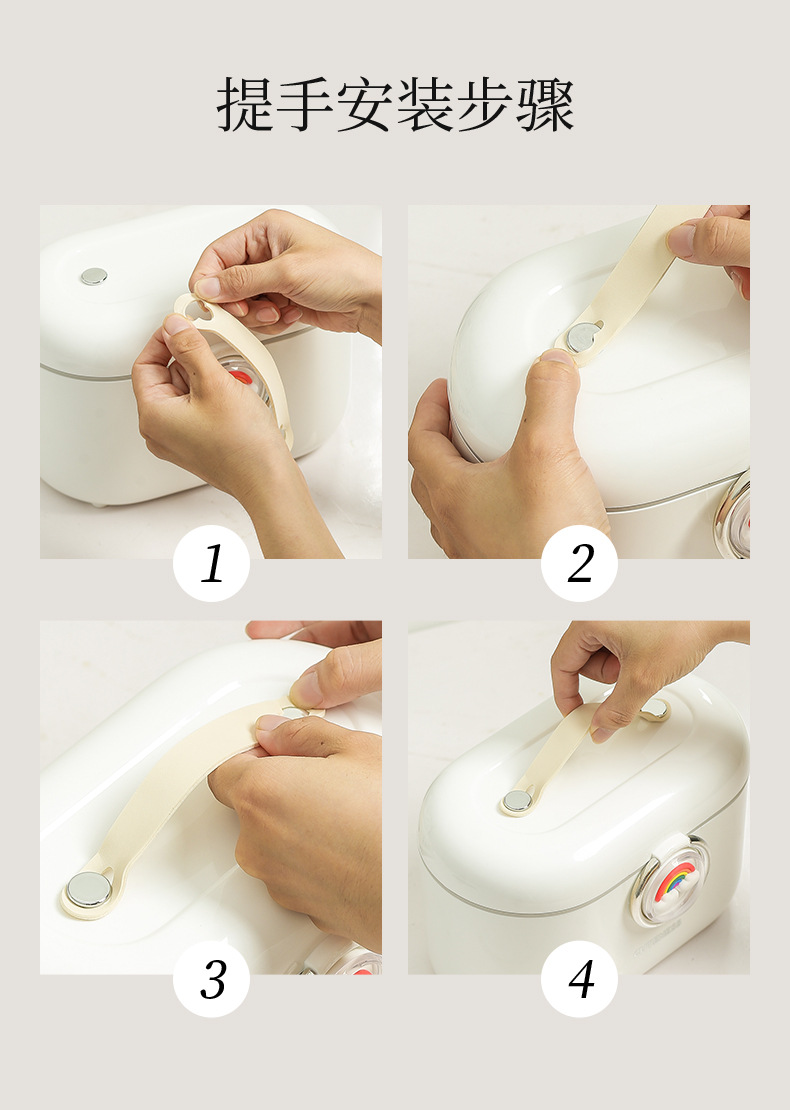 提手安装步骤

1

2

3

4