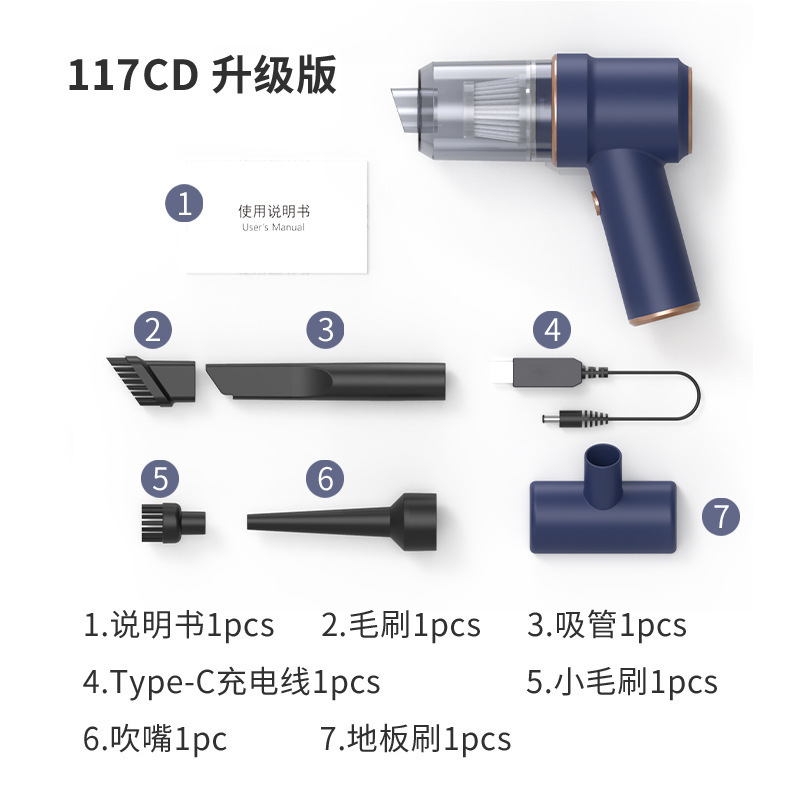 117CD 升级版

1

使用说明书
User's Manual

2

3

4

5

6

7

1.说明书1pcs 2.毛刷1pcs 3.吸管1pcs

4.Type-C充电线1pcs 5.小毛刷1pcs

6.吹嘴1pc 7.地板刷1pcs