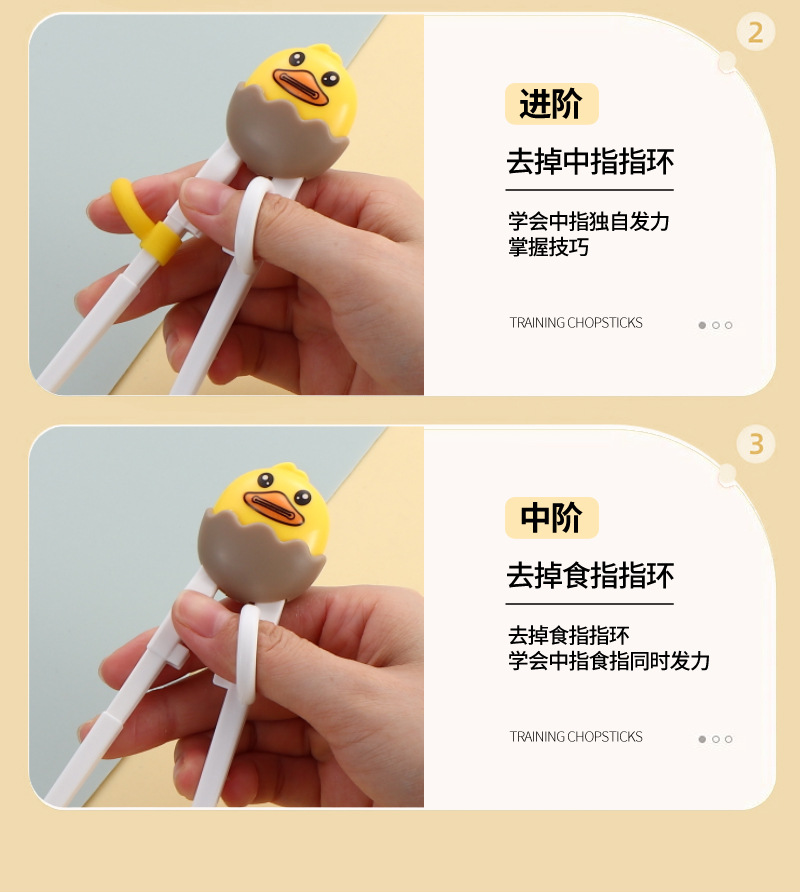 2

进阶

去掉中指指环

学会中指独自发力
掌握技巧

TRAINING CHOPSTICKS

3

中阶

去掉食指指环

去掉食指指环
学会中指食指同时发力

TRAINING CHOPSTICKS